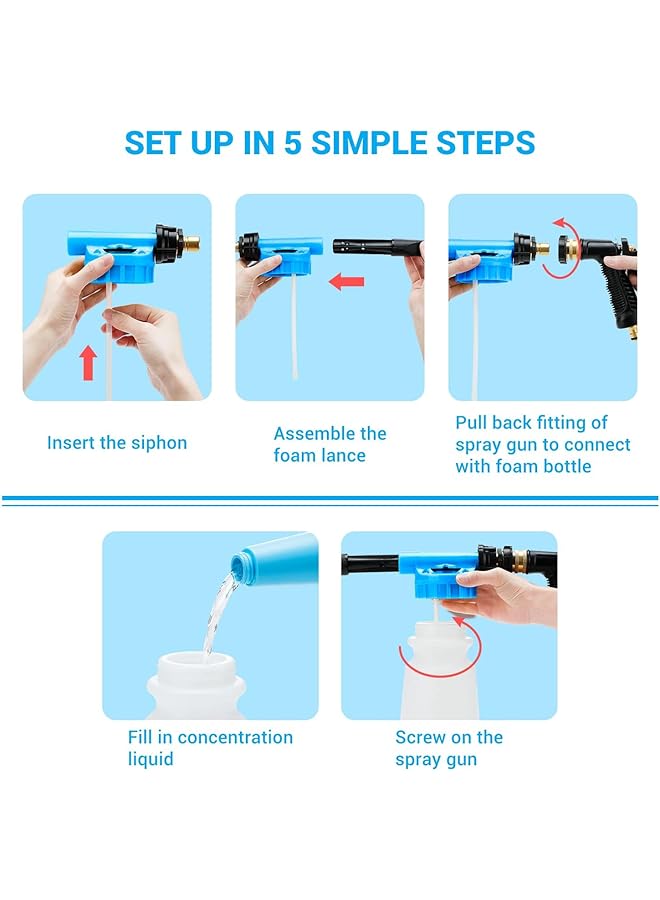 SET UP IN 5 SIMPLE STEPS

Insert the siphon

Assemble the foam lance

Pull back fitting of spray gun to connect with foam bottle

Fill in concentration liquid

Screw on the spray gun