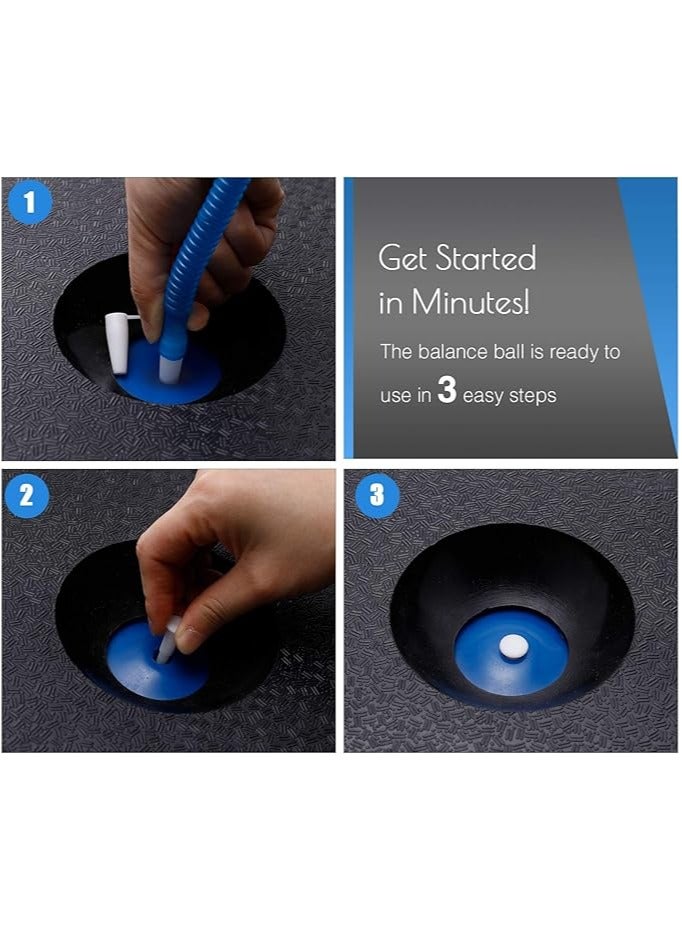 1

Get Started in Minutes!

The balance ball is ready to use in 3 easy steps

2

3