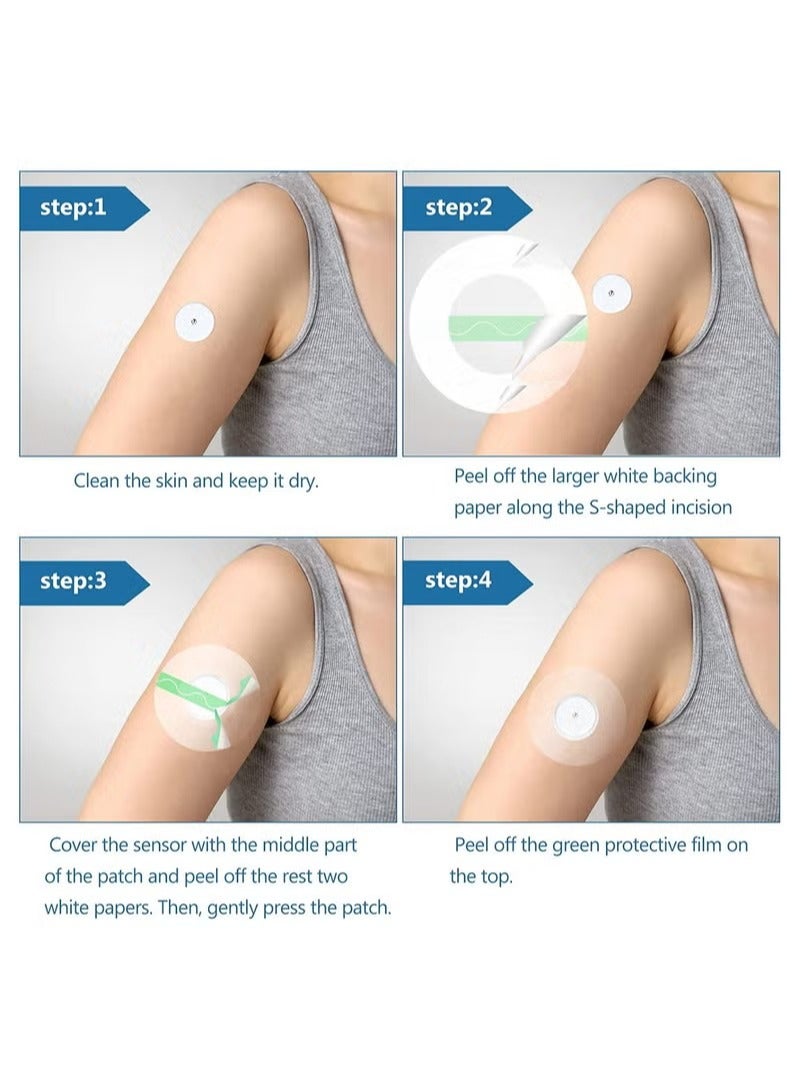 step:1

Clean the skin and keep it dry.

step:2

Peel off the larger white backing paper along the S-shaped incision

step:3

Cover the sensor with the middle part of the patch and peel off the rest two white papers. Then, gently press the patch.

step:4

Peel off the green protective film on the top.