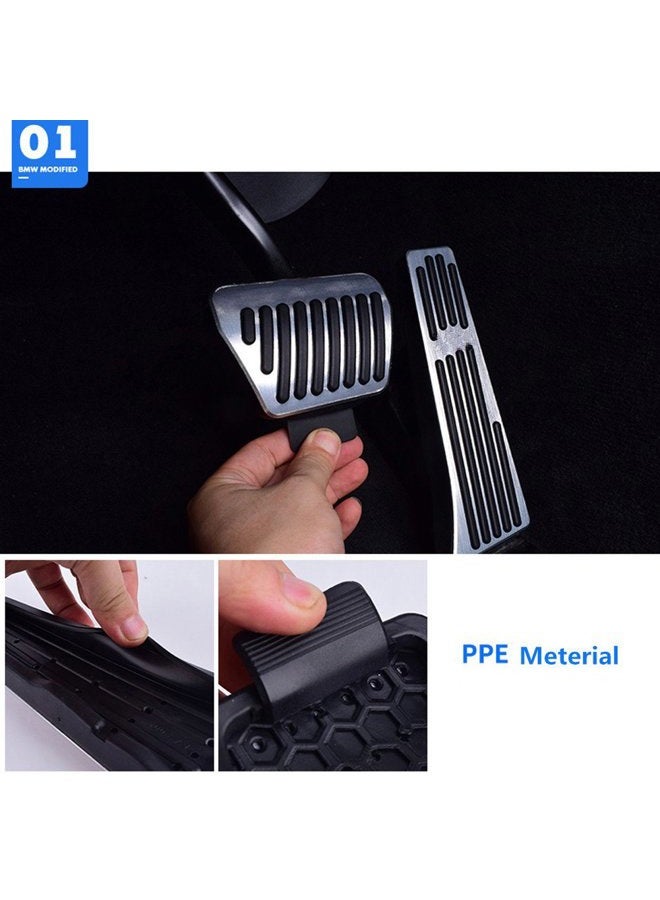 01
BMW MODIFIED

PPE Meterial