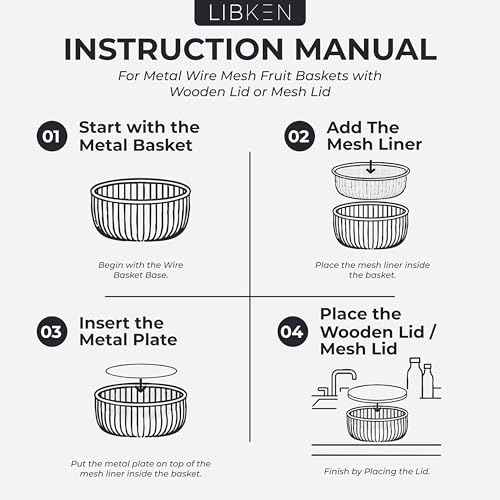 LIBKEN

INSTRUCTION MANUAL

For Metal Wire Mesh Fruit Baskets with Wooden Lid or Mesh Lid

01 Start with the Metal Basket

Begin with the Wire Basket Base.

02 Add The Mesh Liner

Place the mesh liner inside the basket.

03 Insert the Metal Plate

Put the metal plate on top of the mesh liner inside the basket.

04 Place the Wooden Lid / Mesh Lid

Finish by Placing the Lid.