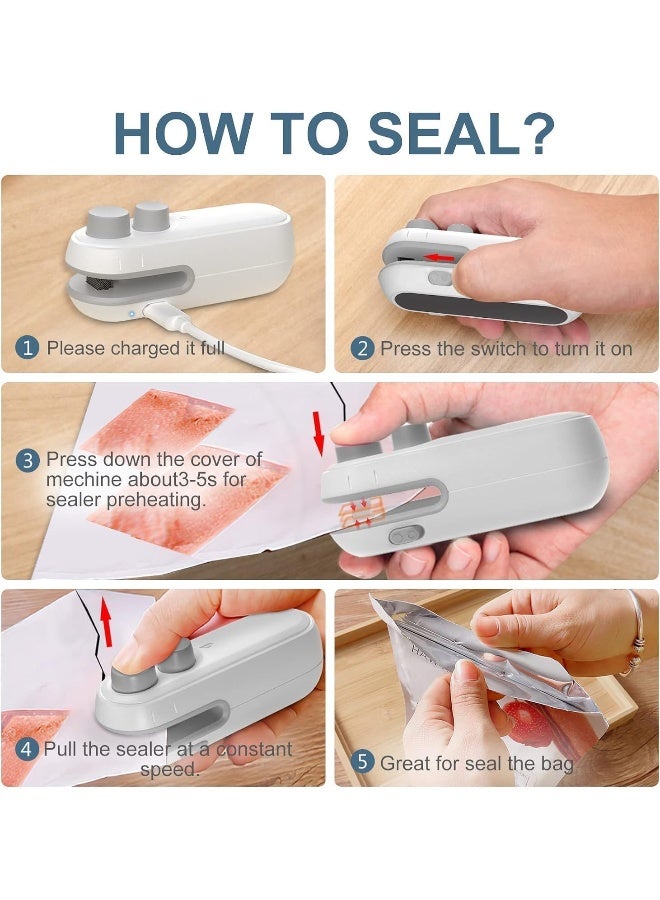 HOW TO SEAL?

1 Please charged it full

2 Press the switch to turn it on

3 Press down the cover of mechine about3-5s for sealer preheating.

4 Pull the sealer at a constant speed.

5 Great for seal the bag