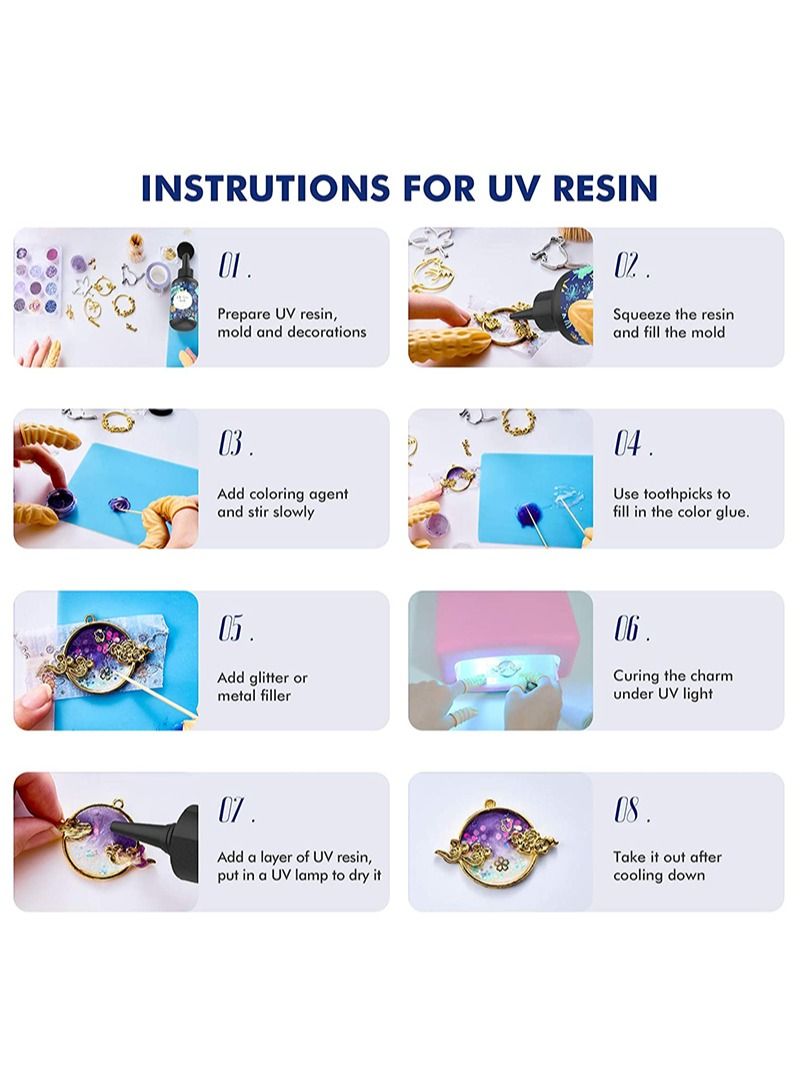 INSTRUTIONS FOR UV RESIN

01.

Prepare UV resin, mold and decorations

02.

Squeeze the resin and fill the mold

03.

Add coloring agent and stir slowly

04.

Use toothpicks to fill in the color glue.

05.

Add glitter or metal filler

06.

Curing the charm under UV light

07.

Add a layer of UV resin, put in a UV lamp to dry it

08.

Take it out after cooling down