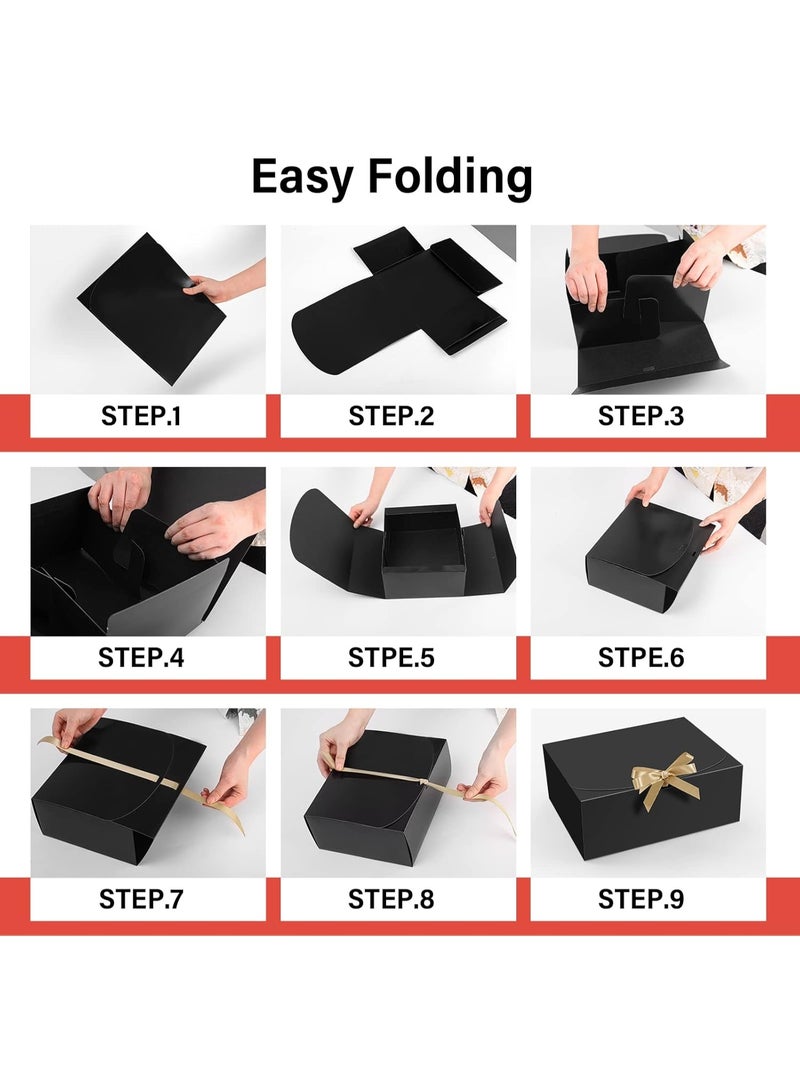 Easy Folding

STEP.1

STEP.2

STEP.3

STEP.4

STPE.5

STPE.6

STEP.7

STEP.8

STEP.9