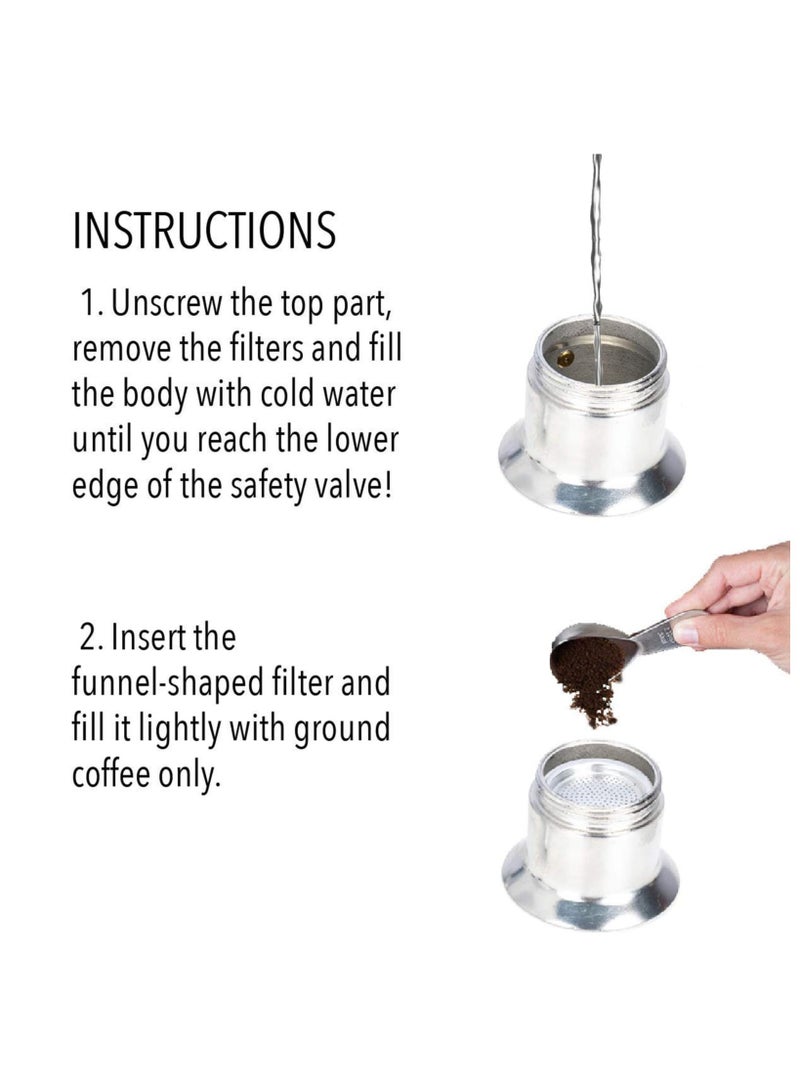 INSTRUCTIONS

1. Unscrew the top part, remove the filters and fill the body with cold water until you reach the lower edge of the safety valve!

2. Insert the funnel-shaped filter and fill it lightly with ground coffee only.