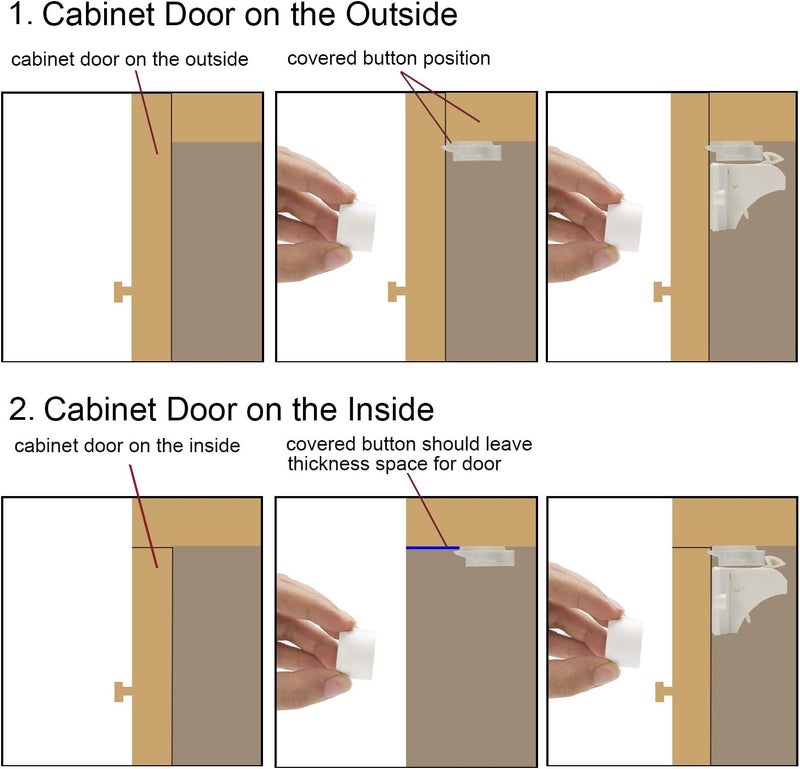 1. Cabinet Door on the Outside

cabinet door on the outside

covered button position

2. Cabinet Door on the Inside

cabinet door on the inside

covered button should leave thickness space for door