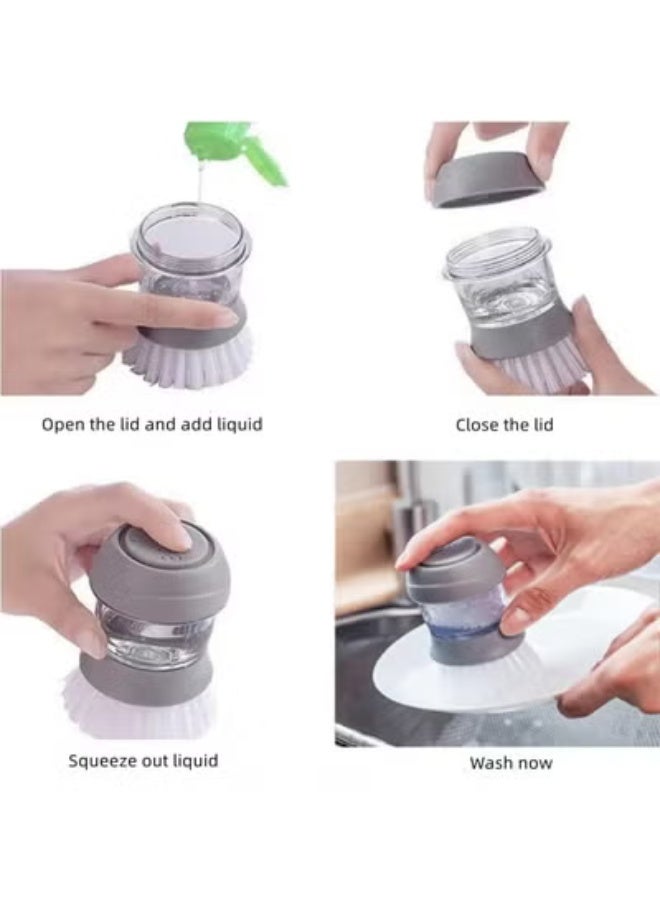 Open the lid and add liquid

Close the lid

Squeeze out liquid

Wash now