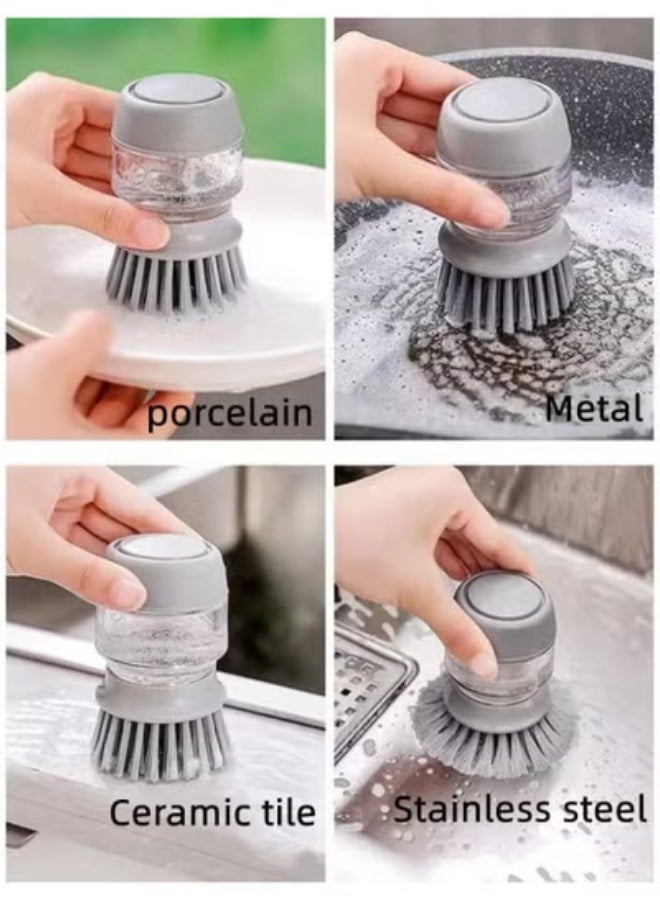 porcelain

Metal

Ceramic tile

Stainless steel