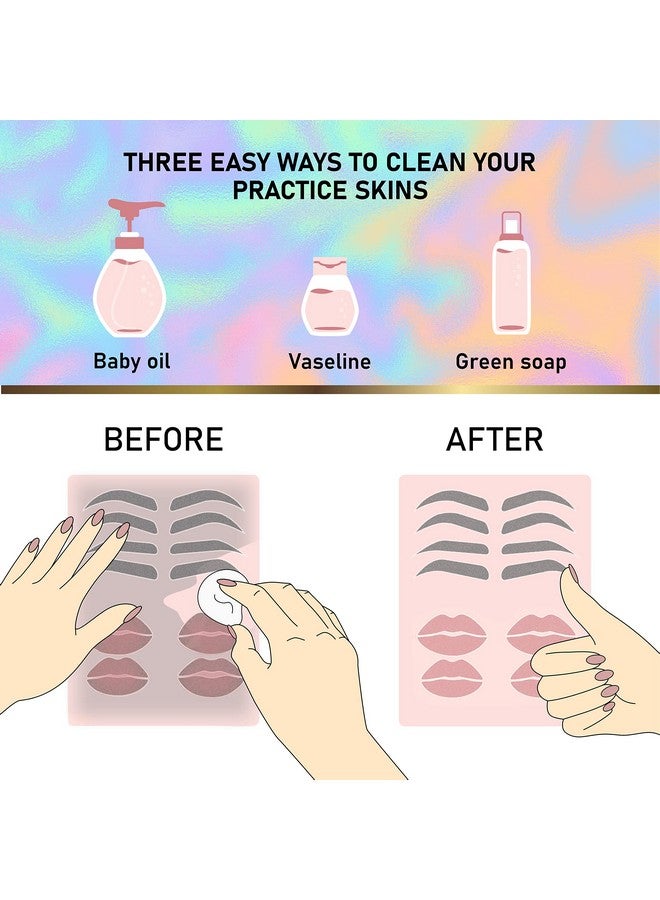 THREE EASY WAYS TO CLEAN YOUR PRACTICE SKINS

Baby oil

Vaseline

Green soap

BEFORE

AFTER