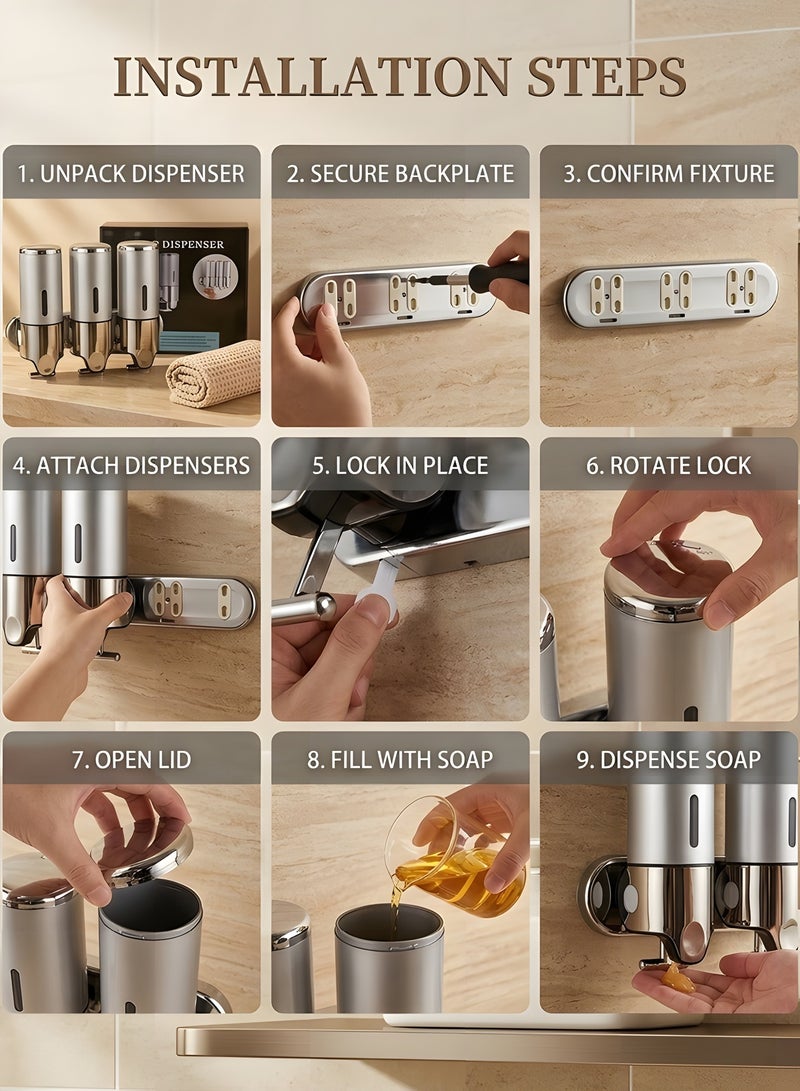 INSTALLATION STEPS

1. UNPACK DISPENSER

DISPENSER

2. SECURE BACKPLATE

3. CONFIRM FIXTURE

4. ATTACH DISPENSERS

5. LOCK IN PLACE

6. ROTATE LOCK

7. OPEN LID

8. FILL WITH SOAP

9. DISPENSE SOAP