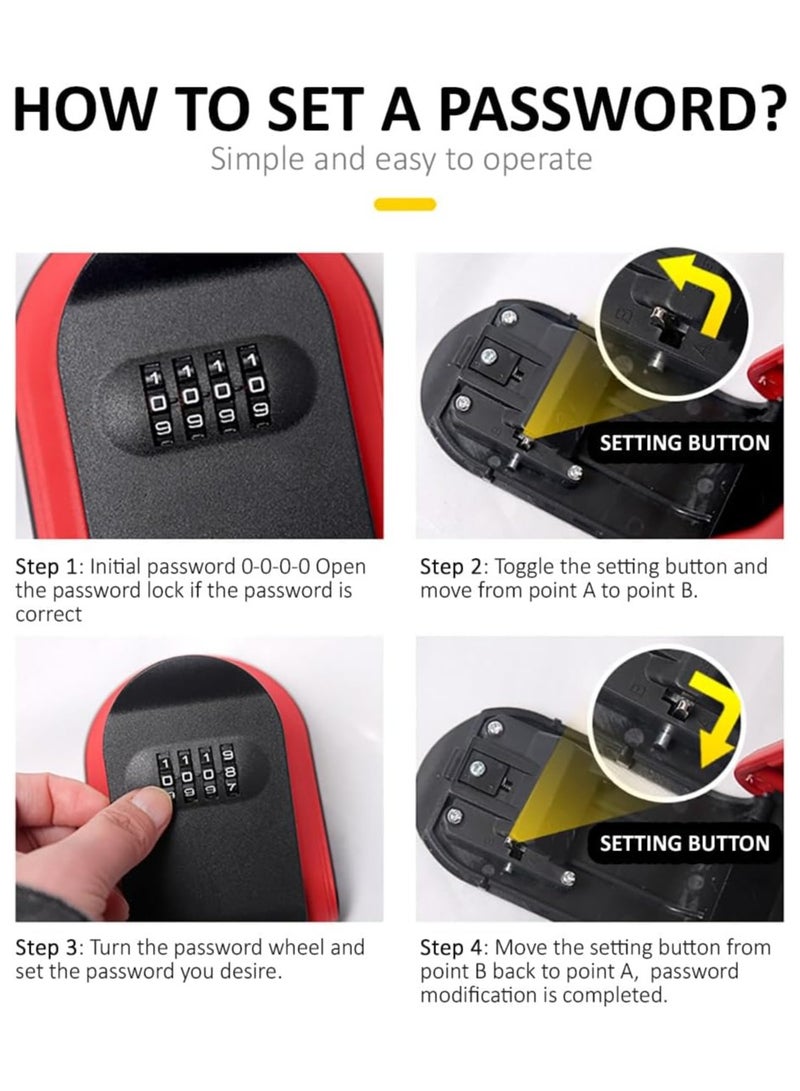 HOW TO SET A PASSWORD?

Simple and easy to operate

SETTING BUTTON

Step 1: Initial password 0-0-0-0 Open the password lock if the password is correct

Step 2: Toggle the setting button and move from point A to point B.

SETTING BUTTON

Step 3: Turn the password wheel and set the password you desire.

Step 4: Move the setting button from point B back to point A, password modification is completed.