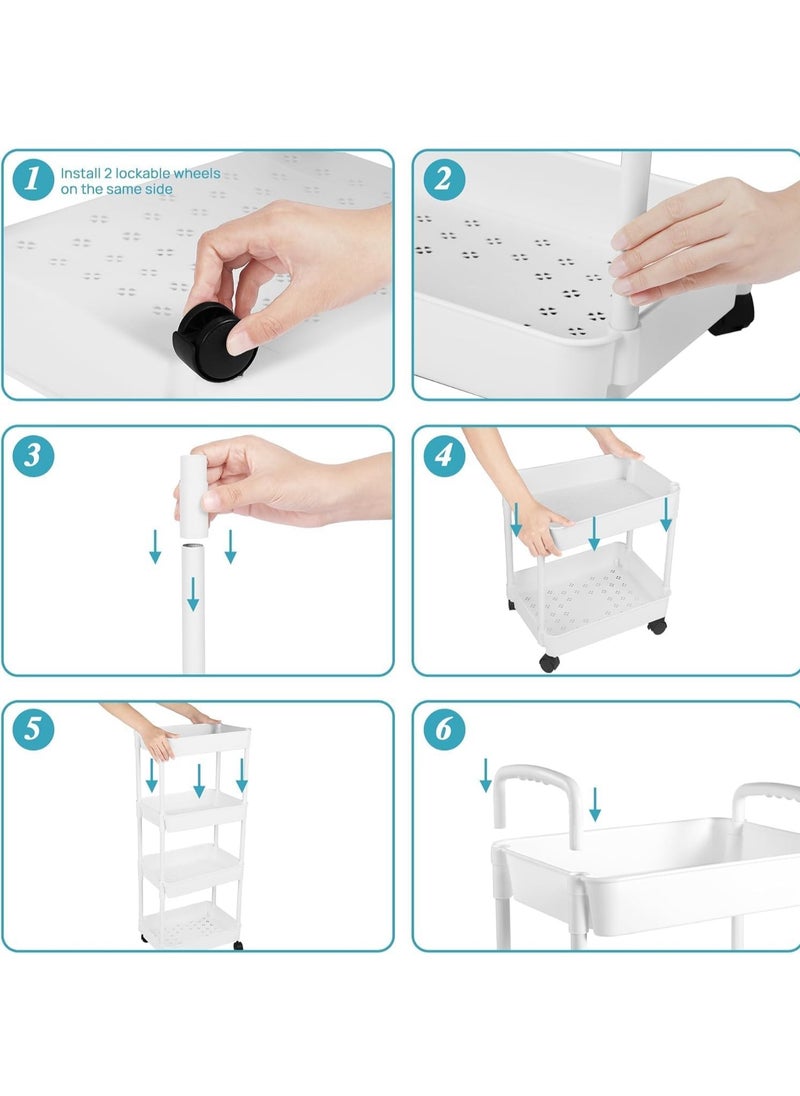 1
Install 2 lockable wheels on the same side

2

3

4

5

6