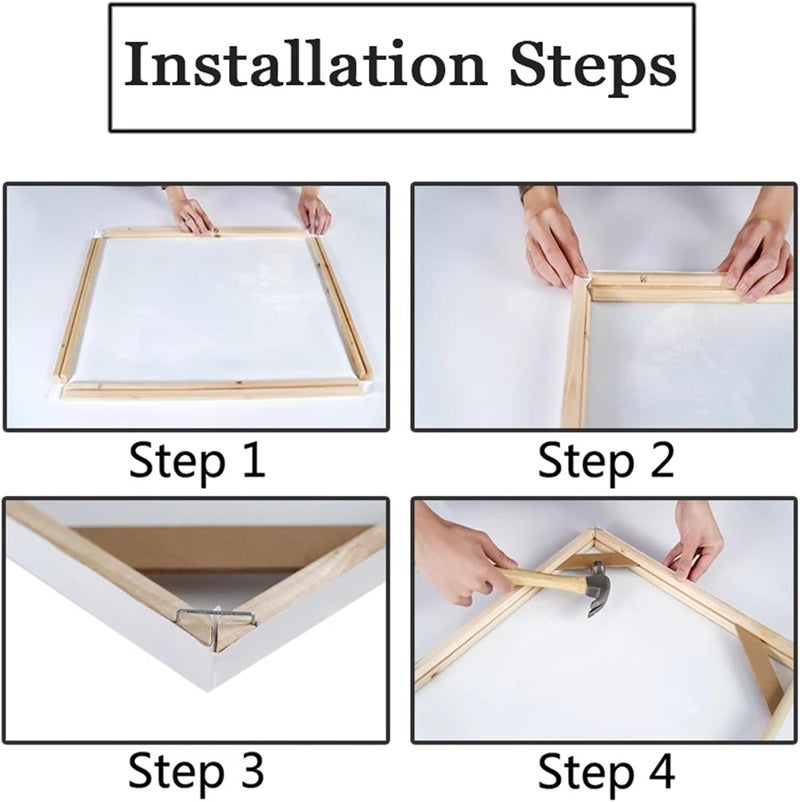 Installation Steps

Step 1

Step 2

Step 3

Step 4