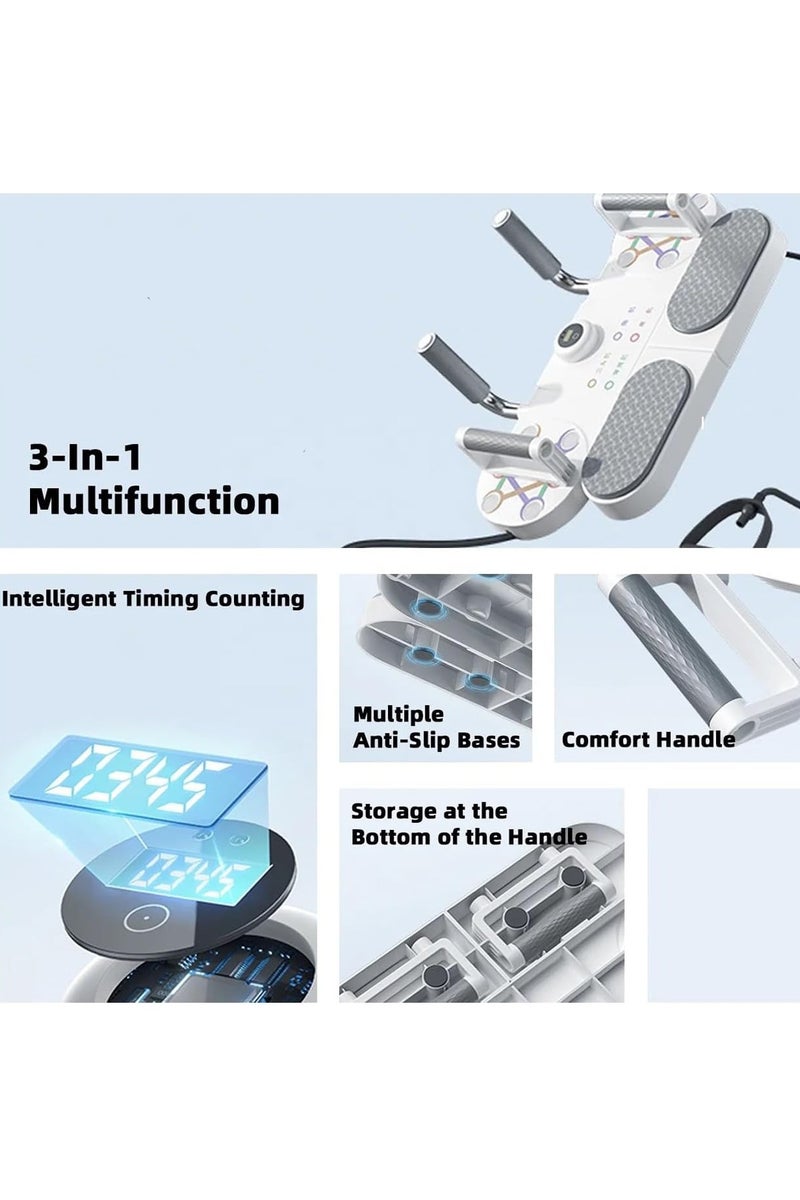 3-In-1
Multifunction

Intelligent Timing Counting

12345

12345

Multiple
Anti-Slip Bases

Comfort Handle

Storage at the
Bottom of the Handle