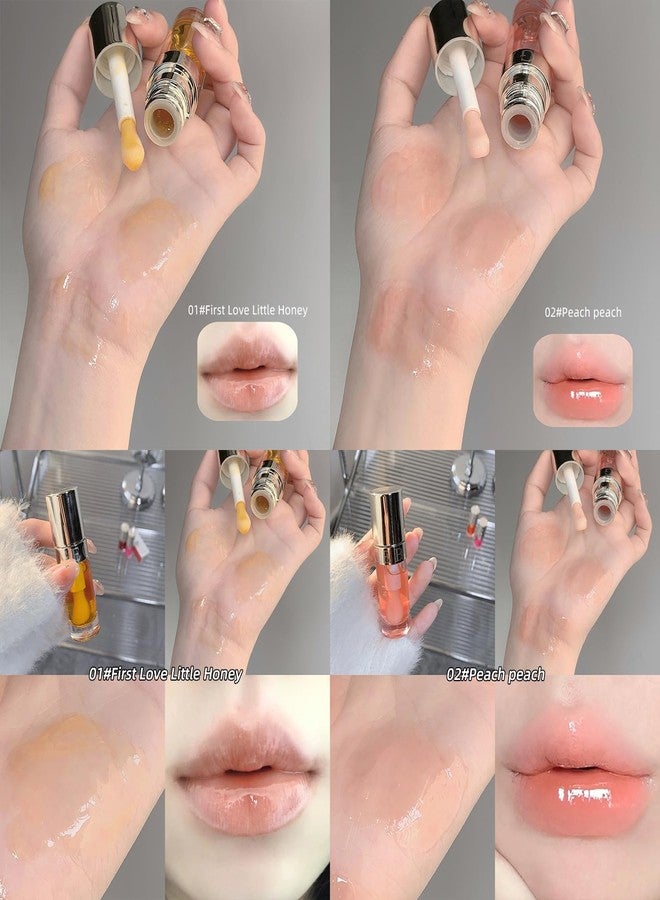 01#First Love Little Honey

02#Peach peach

01#First Love Little Honey

02#Peach peach