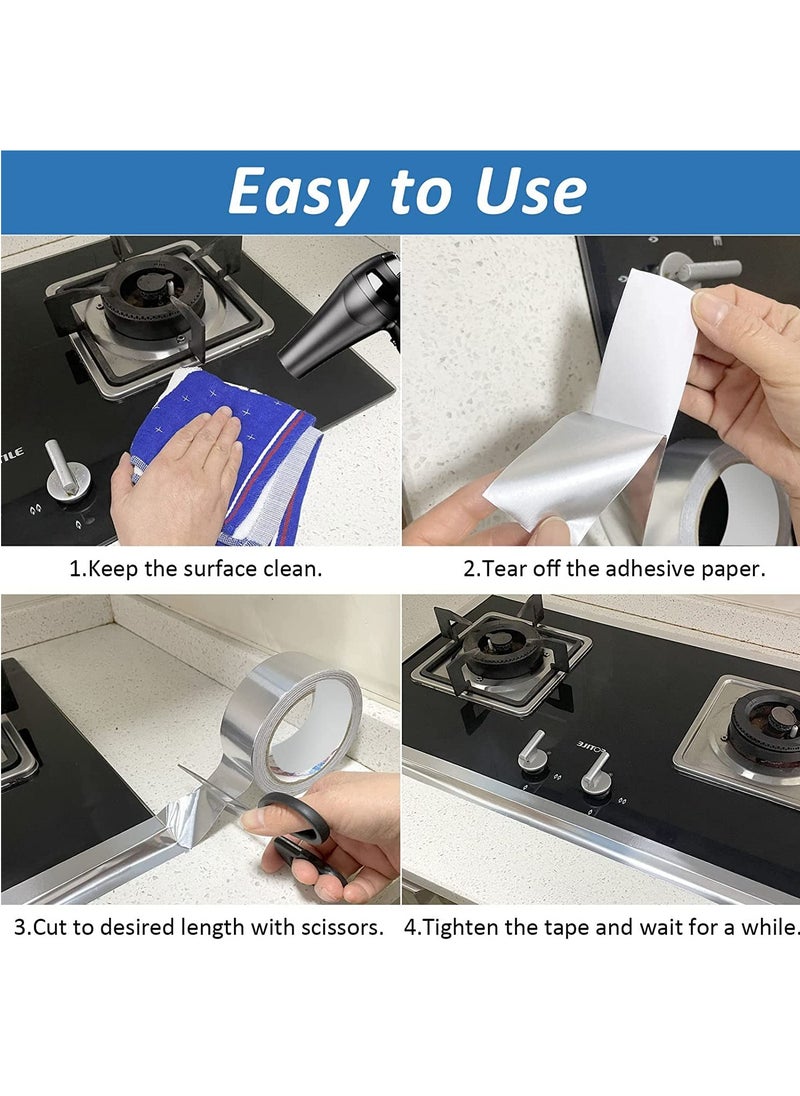 Easy to Use

1.Keep the surface clean.

2.Tear off the adhesive paper.

3.Cut to desired length with scissors.

4.Tighten the tape and wait for a while.