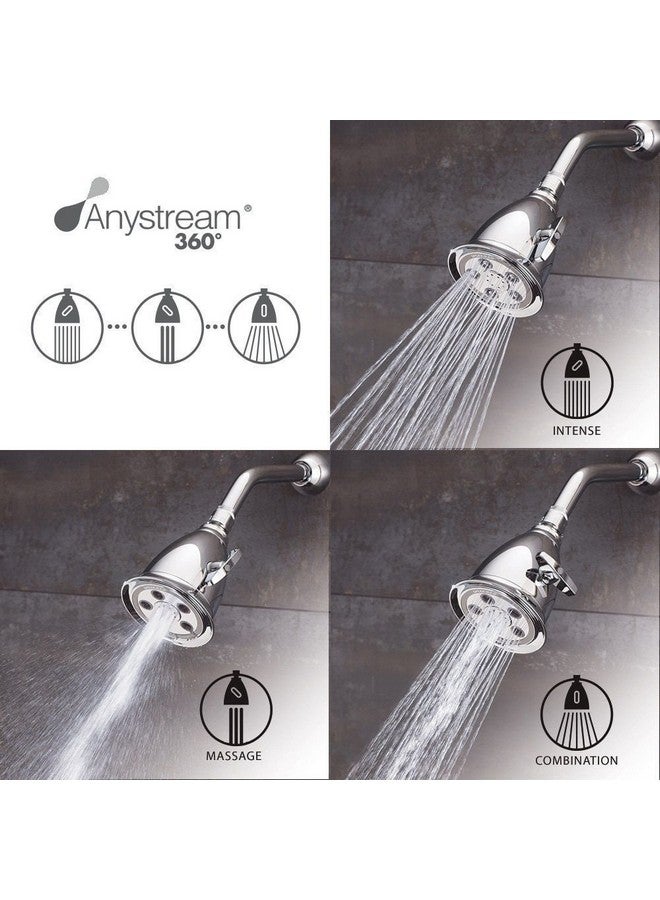 Anystream®
360°

INTENSE

MASSAGE

COMBINATION