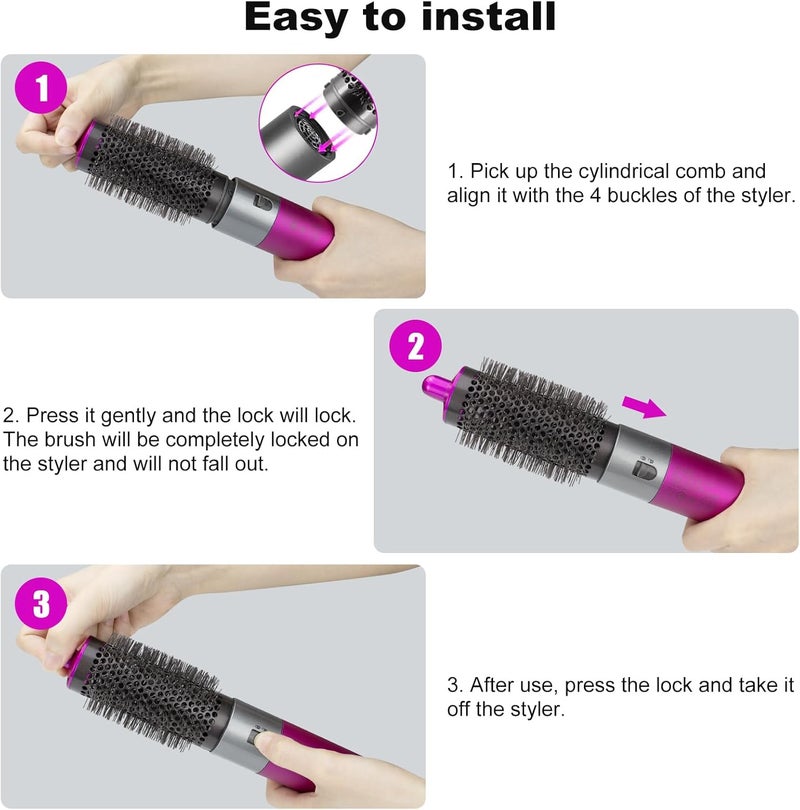 Easy to install

1

1. Pick up the cylindrical comb and align it with the 4 buckles of the styler.

2

2. Press it gently and the lock will lock. The brush will be completely locked on the styler and will not fall out.

3

3. After use, press the lock and take it off the styler.