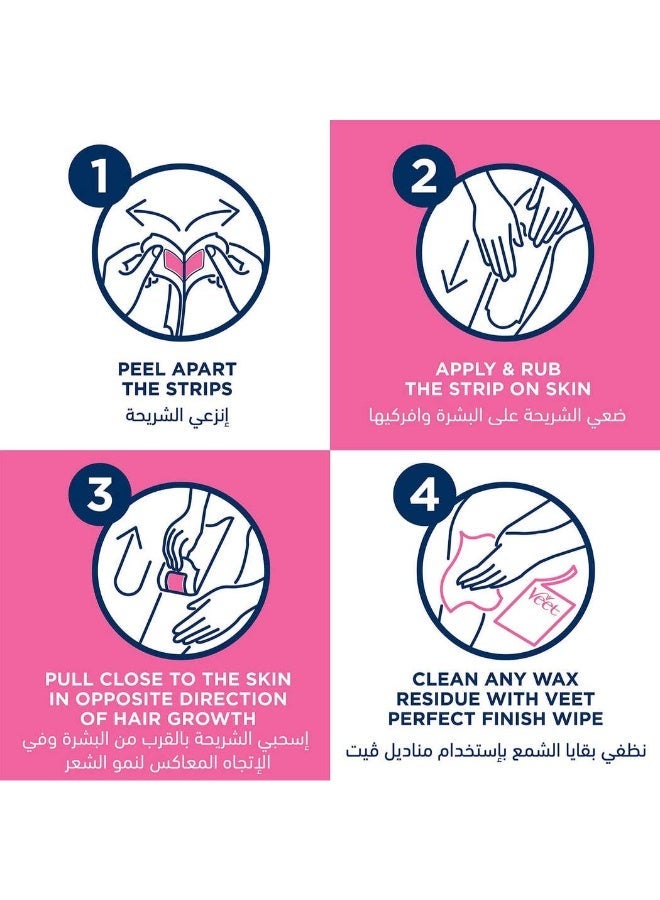 1

PEEL APART THE STRIPS
إنزعي الشريحة

2

APPLY & RUB THE STRIP ON SKIN
ضعي الشريحة على البشرة وافركيها

3

PULL CLOSE TO THE SKIN IN OPPOSITE DIRECTION OF HAIR GROWTH
إسحبي الشريحة بالقرب من البشرة وفي الإتجاه المعاكس لنمو الشعر

4

Veet

CLEAN ANY WAX RESIDUE WITH VEET PERFECT FINISH WIPE
نظفي بقايا الشمع بإستخدام مناديل ڤيت