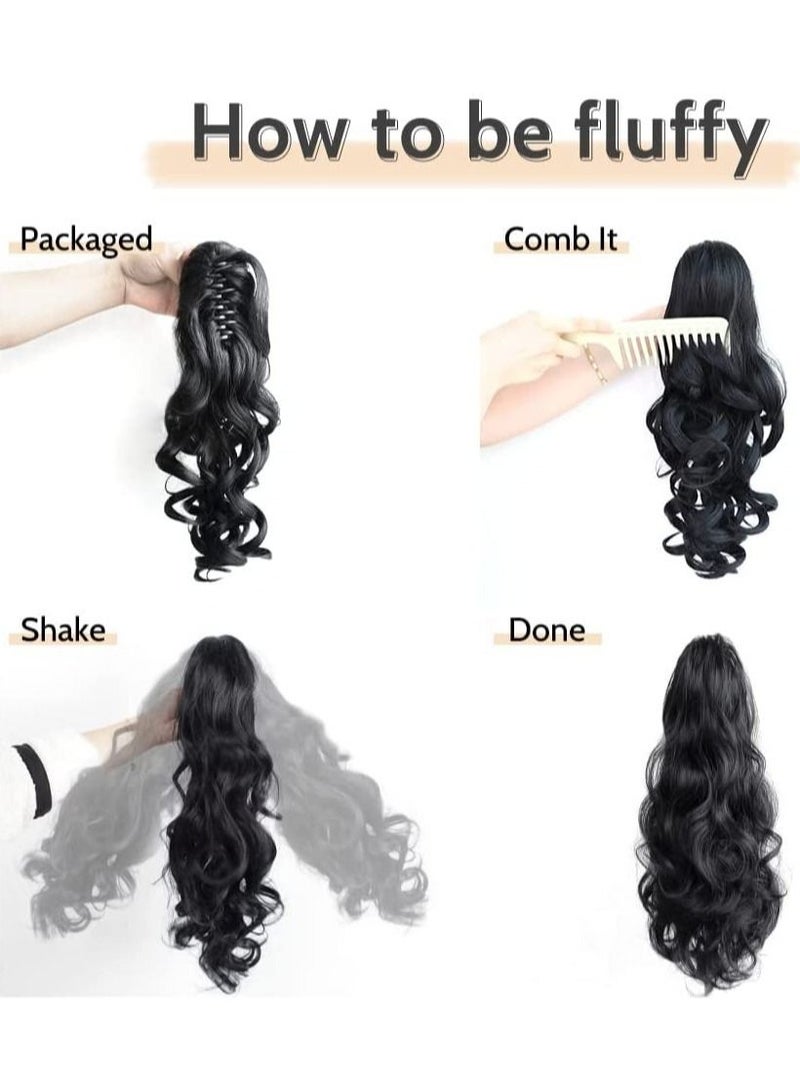 How to be fluffy

Packaged

Comb It

Shake

Done