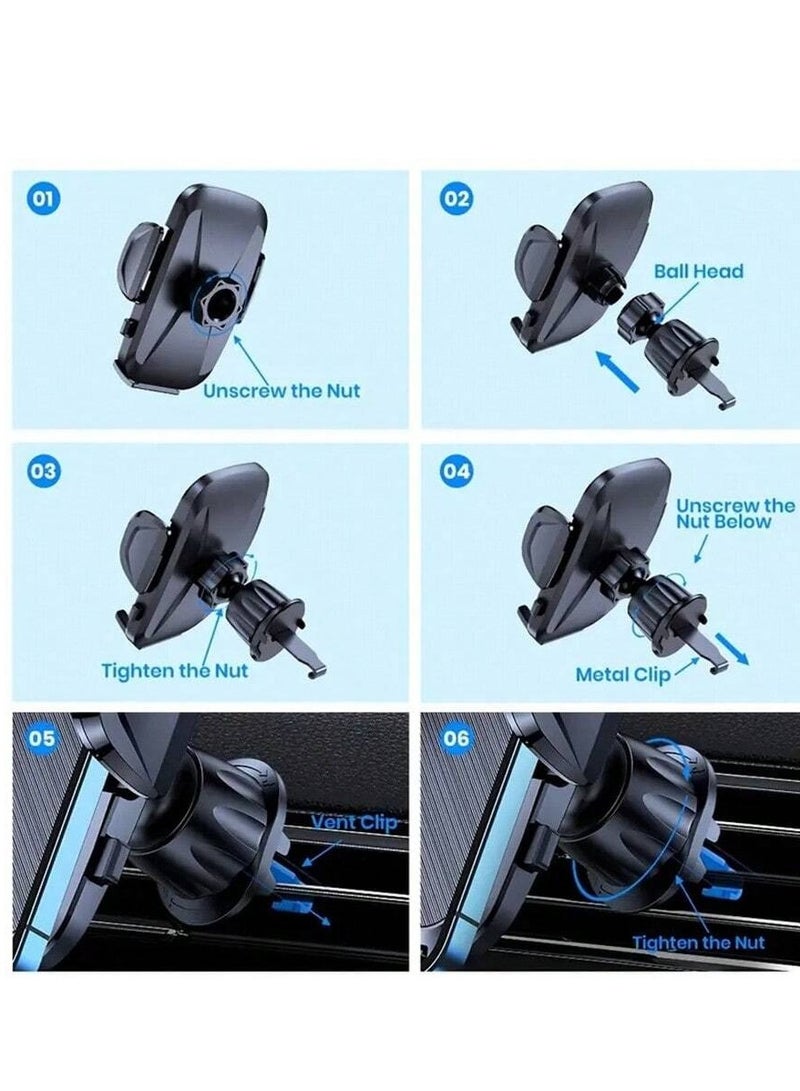 01

Unscrew the Nut

02

Ball Head

03

Tighten the Nut

04

Unscrew the Nut Below

Metal Clip

05

Vent Clip

06

Tighten the Nut