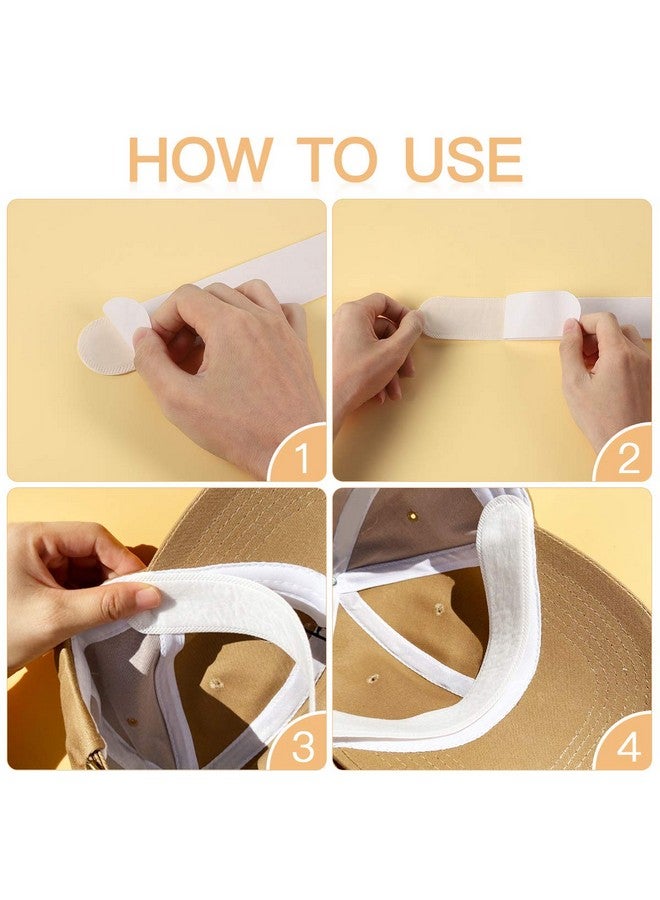 HOW TO USE

1

2

3

4