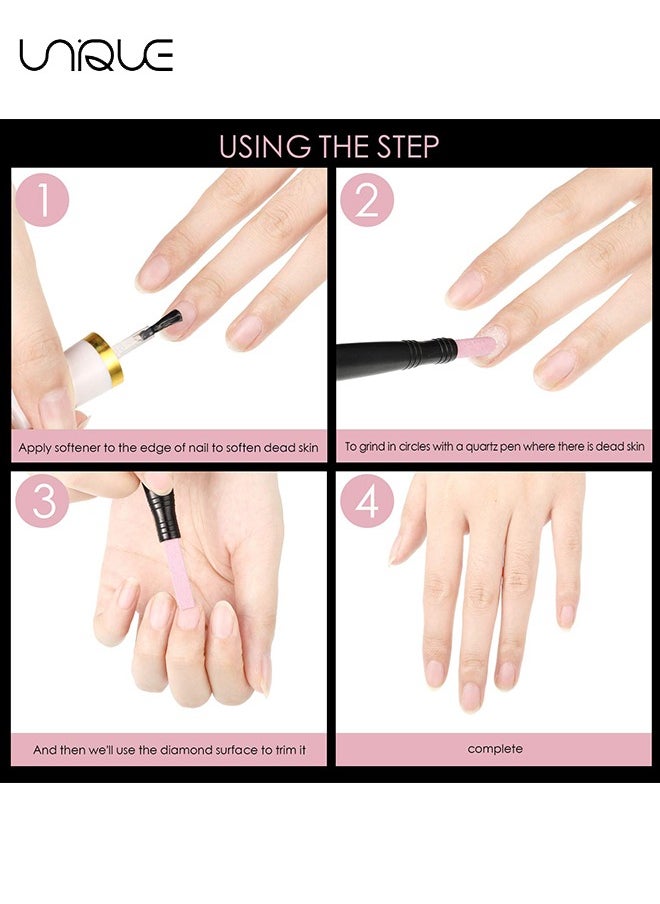 UNIQUE

USING THE STEP

1

Apply softener to the edge of nail to soften dead skin

2

To grind in circles with a quartz pen where there is dead skin

3

And then we'll use the diamond surface to trim it

4

complete