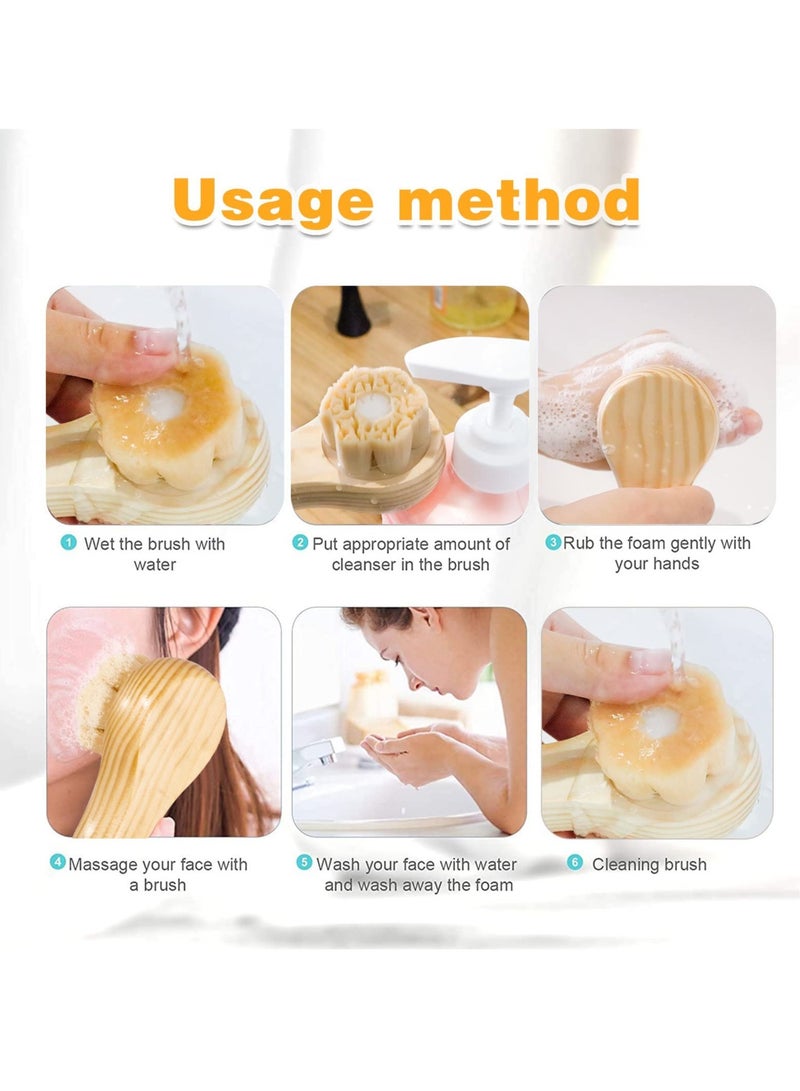 Usage method

1 Wet the brush with water

2 Put appropriate amount of cleanser in the brush

3 Rub the foam gently with your hands

4 Massage your face with a brush

5 Wash your face with water and wash away the foam

6 Cleaning brush