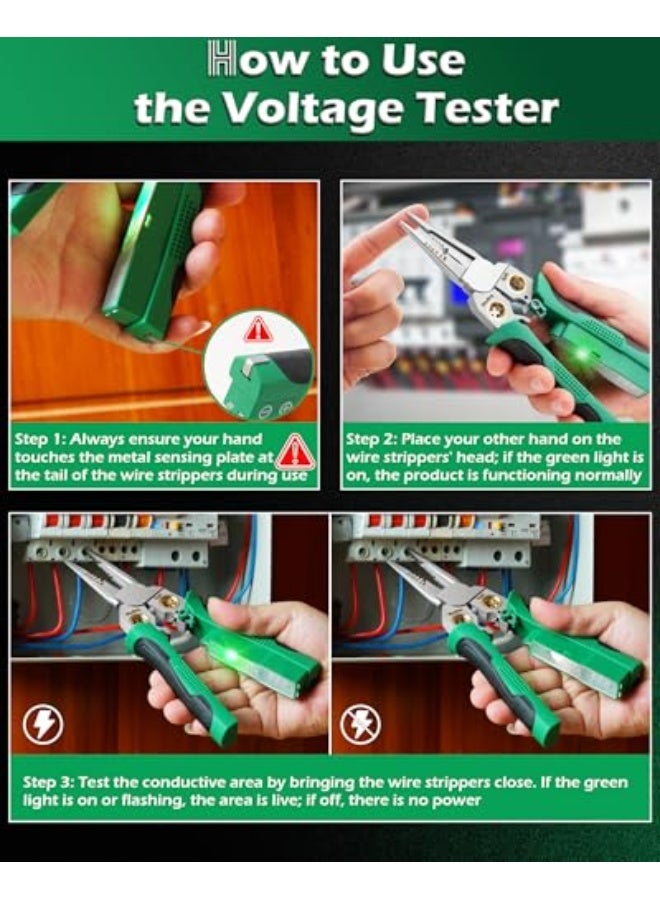 How to Use the Voltage Tester

Step 1: Always ensure your hand touches the metal sensing plate at the tail of the wire strippers during use

Step 2: Place your other hand on the wire strippers' head; if the green light is on, the product is functioning normally

Step 3: Test the conductive area by bringing the wire strippers close. If the green light is on or flashing, the area is live; if off, there is no power