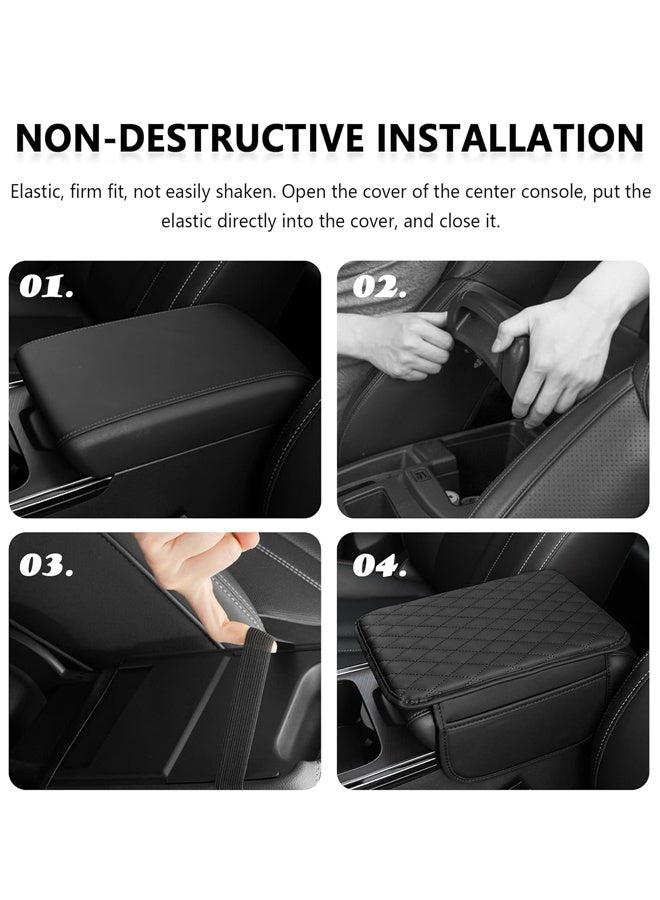 NON-DESTRUCTIVE INSTALLATION

Elastic, firm fit, not easily shaken. Open the cover of the center console, put the elastic directly into the cover, and close it.

01.

02.

03.

04.