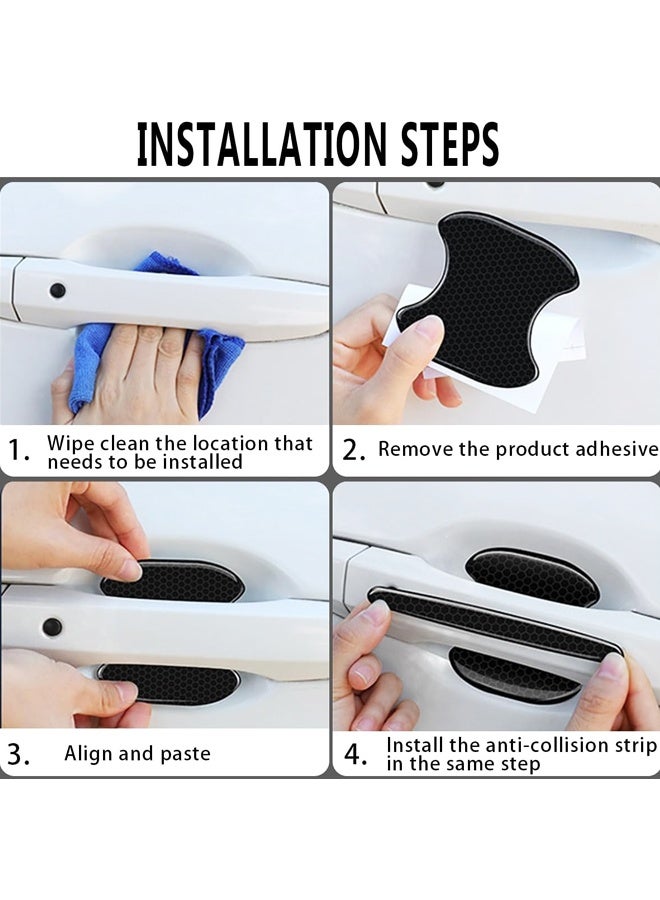 INSTALLATION STEPS

1. Wipe clean the location that needs to be installed

2. Remove the product adhesive

3. Align and paste

4. Install the anti-collision strip in the same step