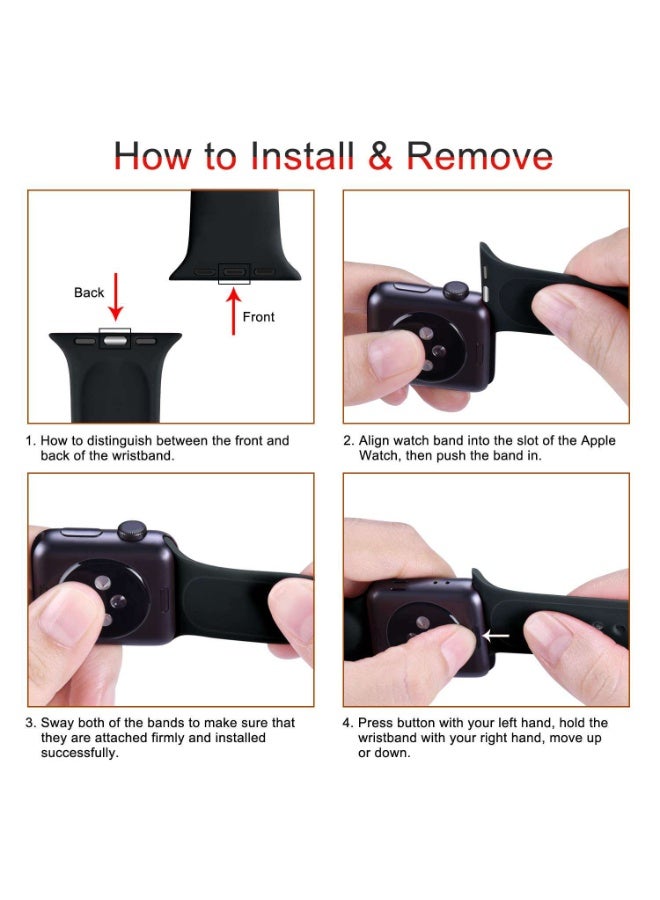 How to Install & Remove

Back

Front

1. How to distinguish between the front and back of the wristband.

2. Align watch band into the slot of the Apple Watch, then push the band in.

3. Sway both of the bands to make sure that they are attached firmly and installed successfully.

4. Press button with your left hand, hold the wristband with your right hand, move up or down.