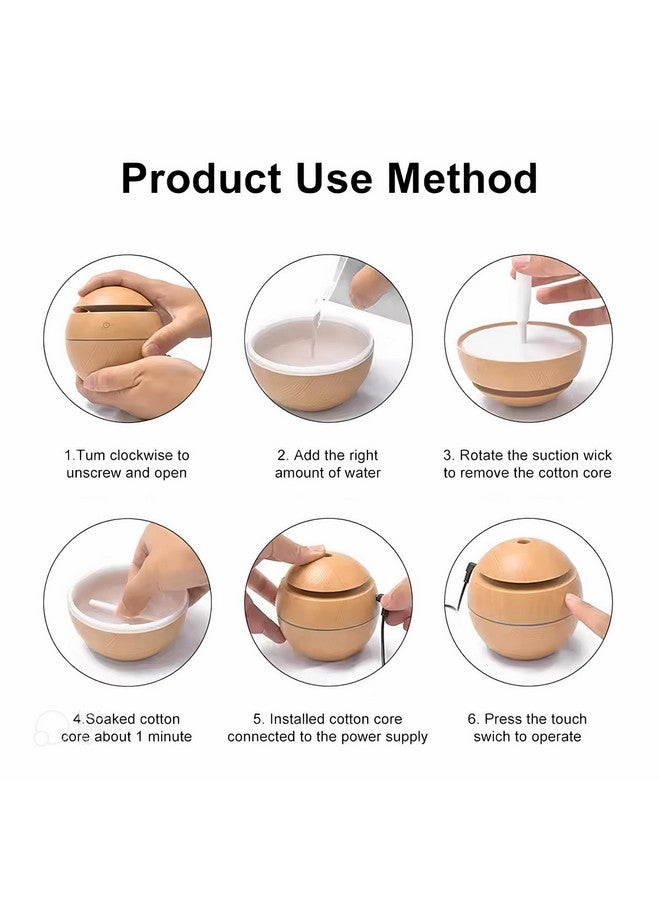 Product Use Method

1.Tum clockwise to unscrew and open

2. Add the right amount of water

3. Rotate the suction wick to remove the cotton core

4.Soaked cotton core about 1 minute

5. Installed cotton core connected to the power supply

6. Press the touch swich to operate