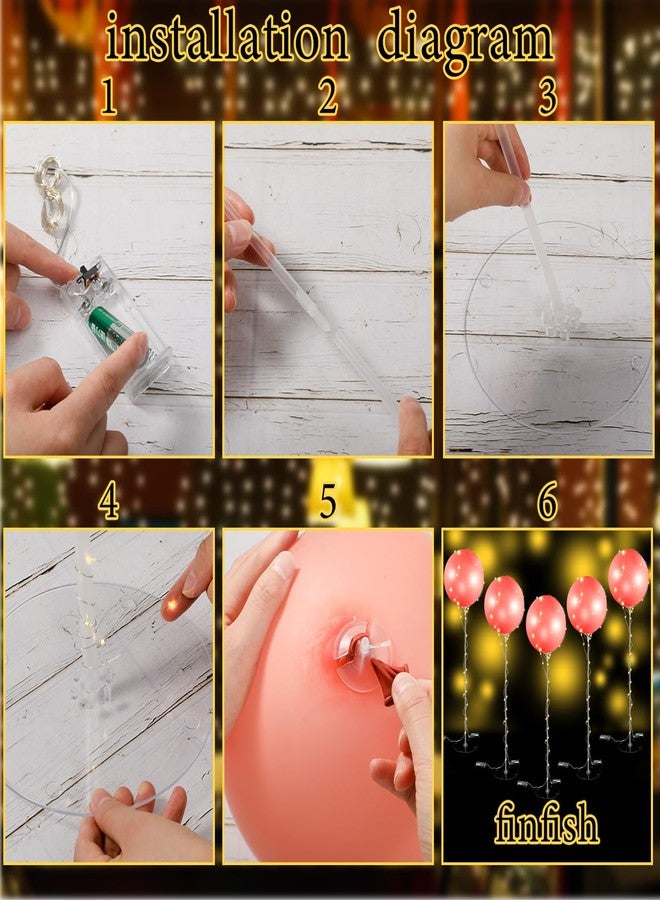 installation diagram

1

2

3

4

5

6

finfish