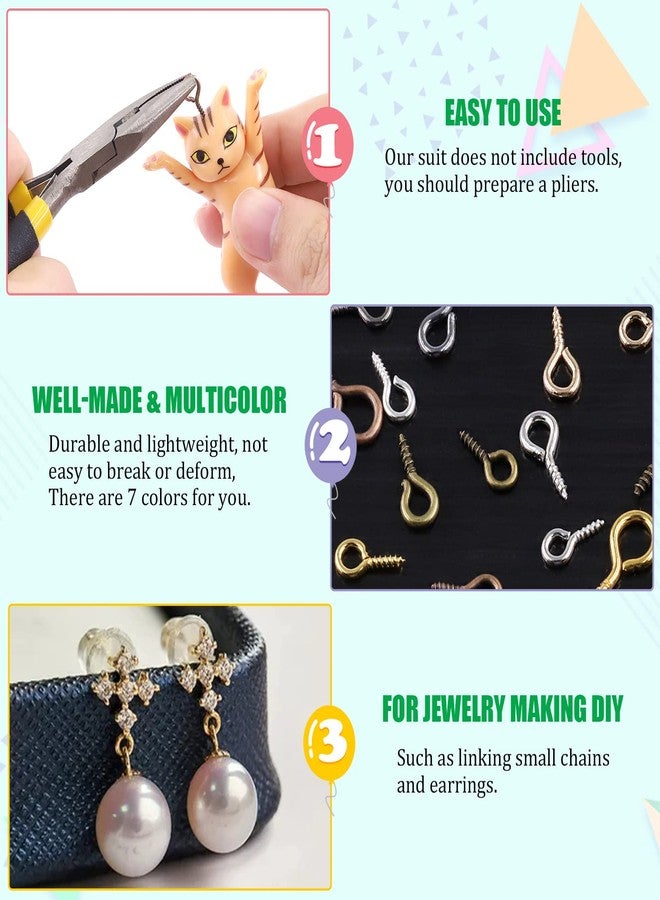 1

EASY TO USE

Our suit does not include tools, you should prepare a pliers.

WELL-MADE & MULTICOLOR

Durable and lightweight, not easy to break or deform, There are 7 colors for you.

2

3

FOR JEWELRY MAKING DIY

Such as linking small chains and earrings.