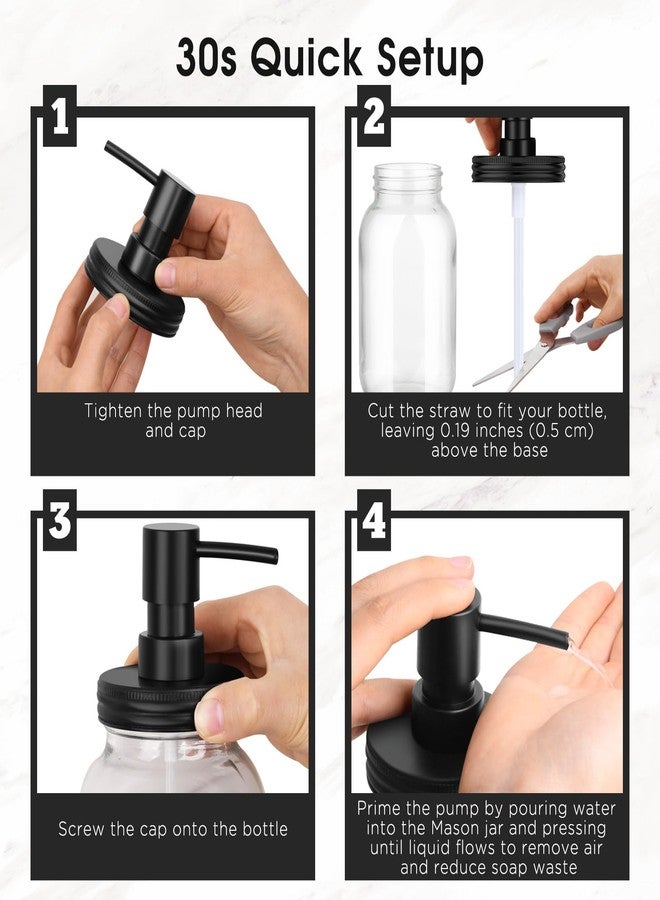 30s Quick Setup

1

Tighten the pump head and cap

2

Cut the straw to fit your bottle, leaving 0.19 inches (0.5 cm) above the base

3

Screw the cap onto the bottle

4

Prime the pump by pouring water into the Mason jar and pressing until liquid flows to remove air and reduce soap waste