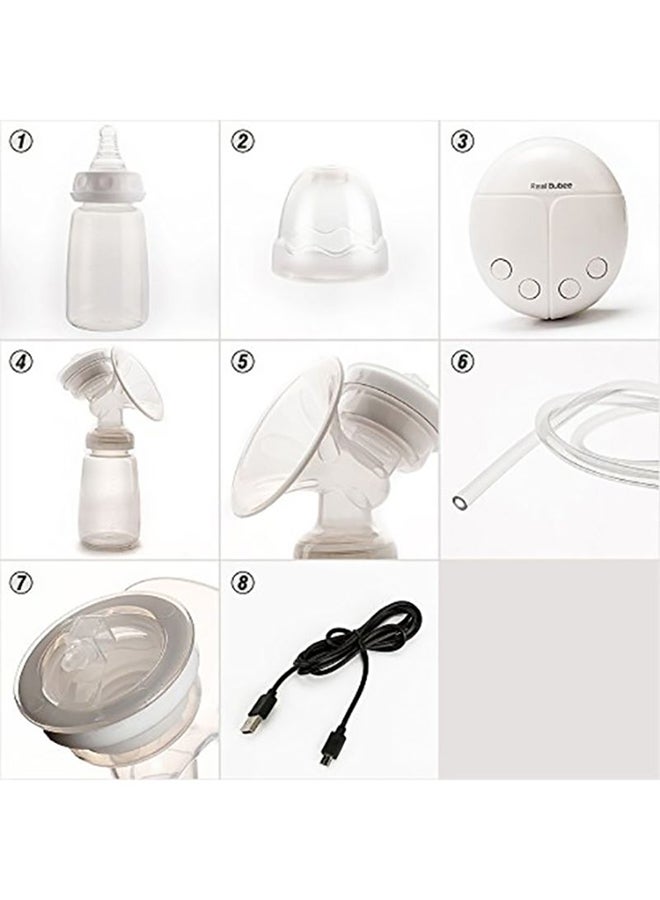 ①

②

③

Real Bubee

④

⑤

⑥

⑦

⑧