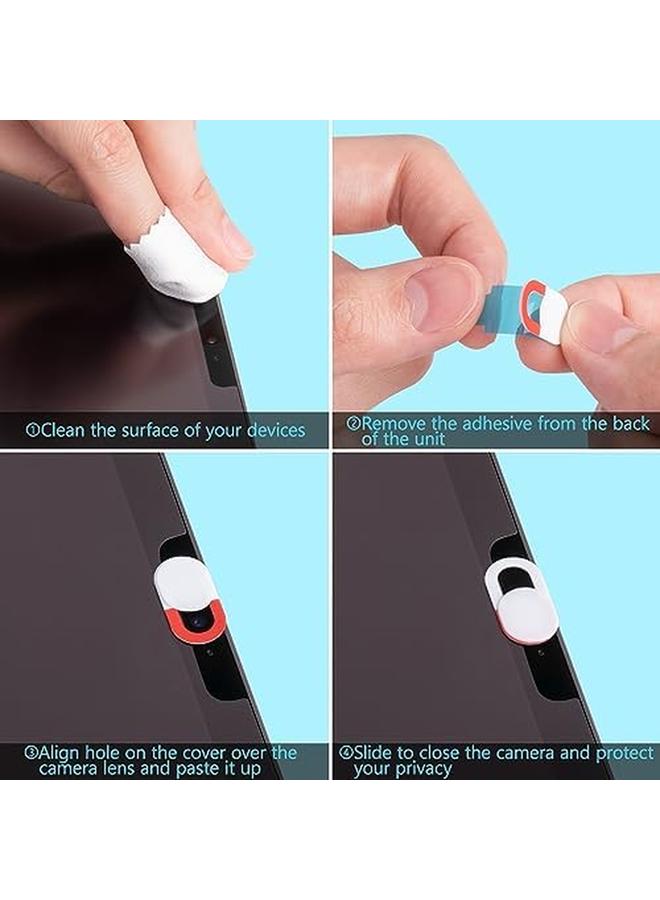 ①Clean the surface of your devices

②Remove the adhesive from the back of the unit

③Align hole on the cover over the camera lens and paste it up

④Slide to close the camera and protect your privacy