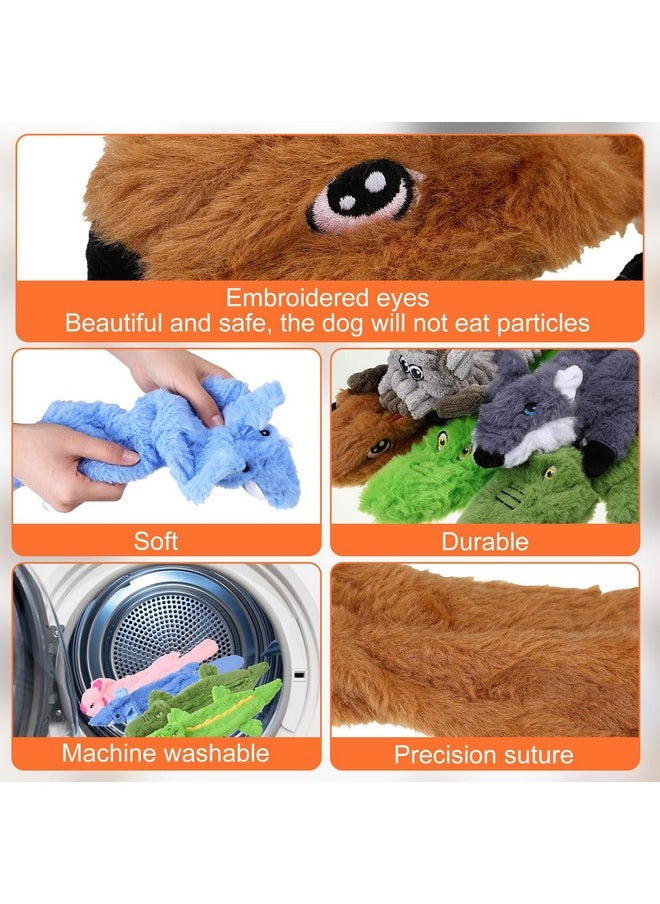 Embroidered eyes
Beautiful and safe, the dog will not eat particles

Soft

Durable

Machine washable

Precision suture