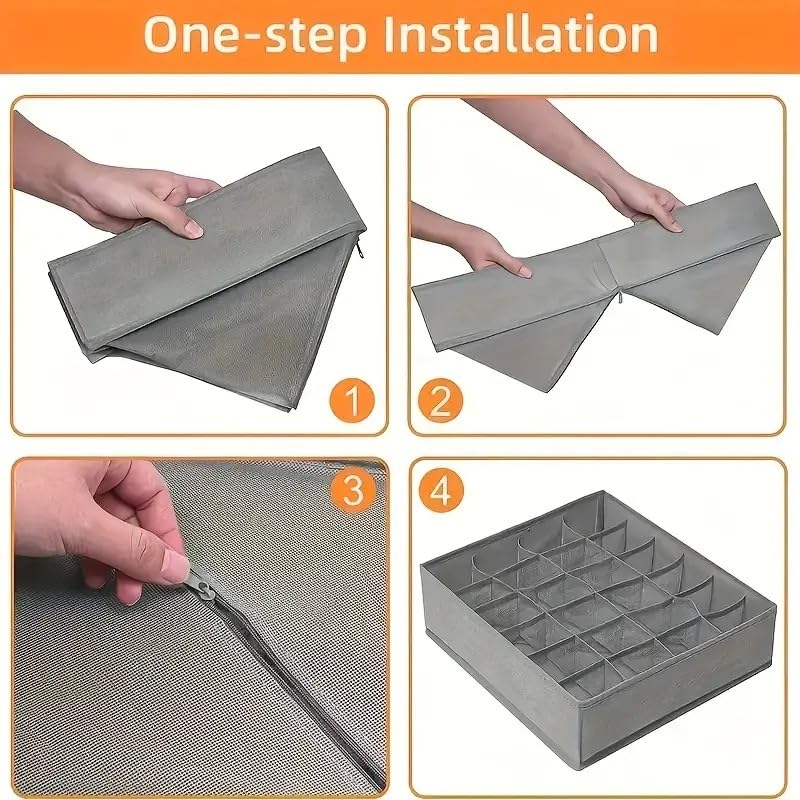 One-step Installation

1

2

3

4