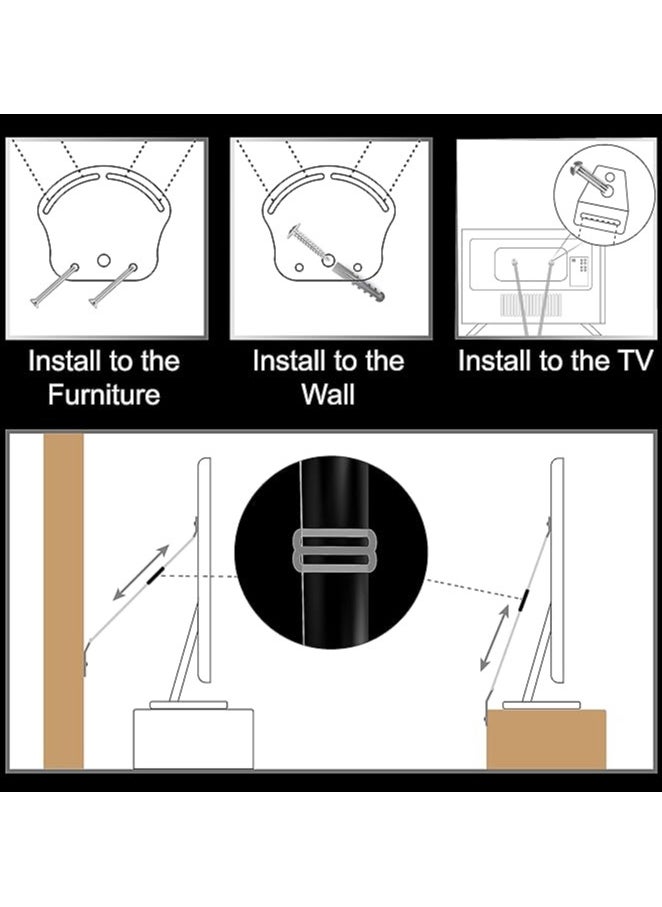 Install to the Furniture

Install to the Wall

Install to the TV