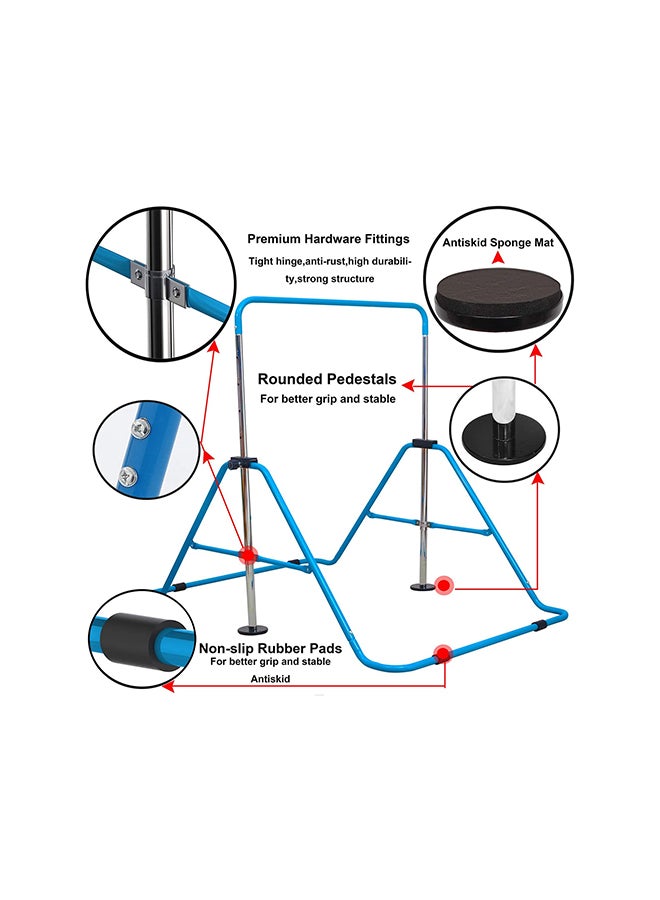 Premium Hardware Fittings

Tight hinge,anti-rust,high durability,strong structure

Antiskid Sponge Mat

Rounded Pedestals

For better grip and stable

Non-slip Rubber Pads

For better grip and stable

Antiskid