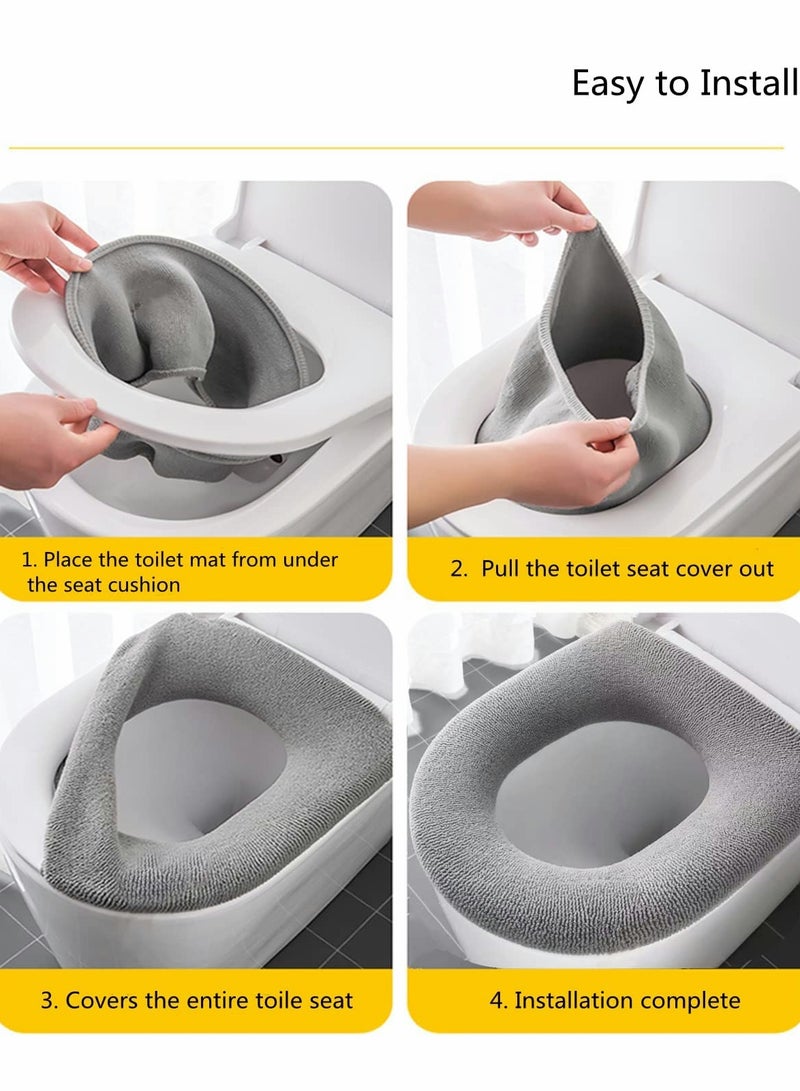 Easy to Install

1. Place the toilet mat from under the seat cushion

2. Pull the toilet seat cover out

3. Covers the entire toile seat

4. Installation complete