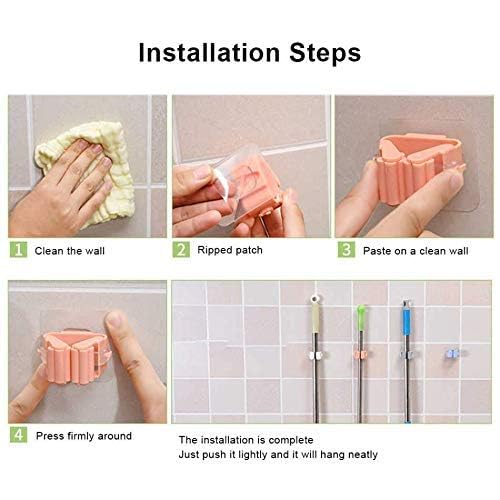 Installation Steps

1 Clean the wall

2 Ripped patch

3 Paste on a clean wall

4 Press firmly around

The installation is complete
Just push it lightly and it will hang neatly