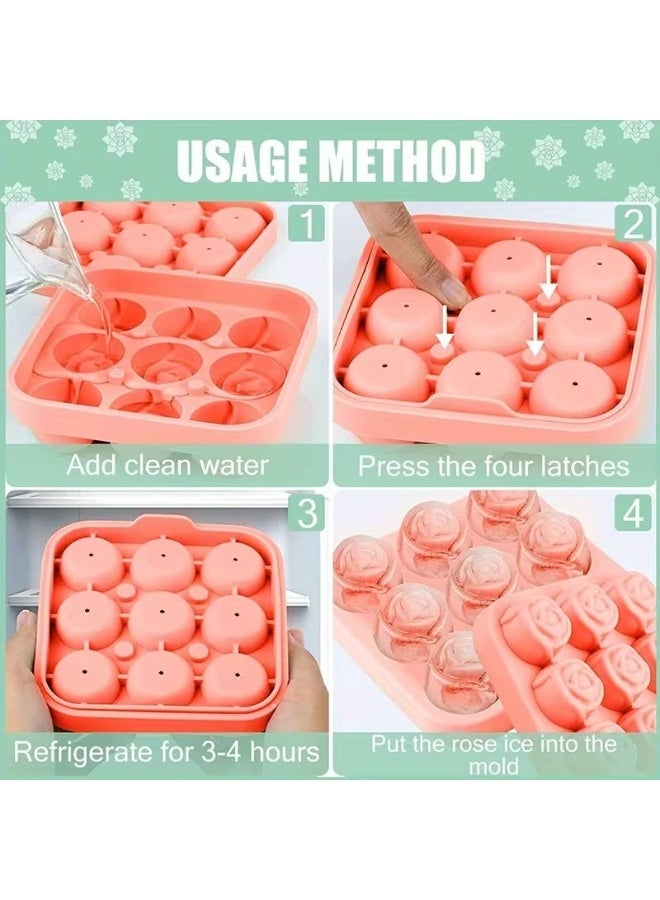 USAGE METHOD

1

Add clean water

2

Press the four latches

3

Refrigerate for 3-4 hours

4

Put the rose ice into the mold