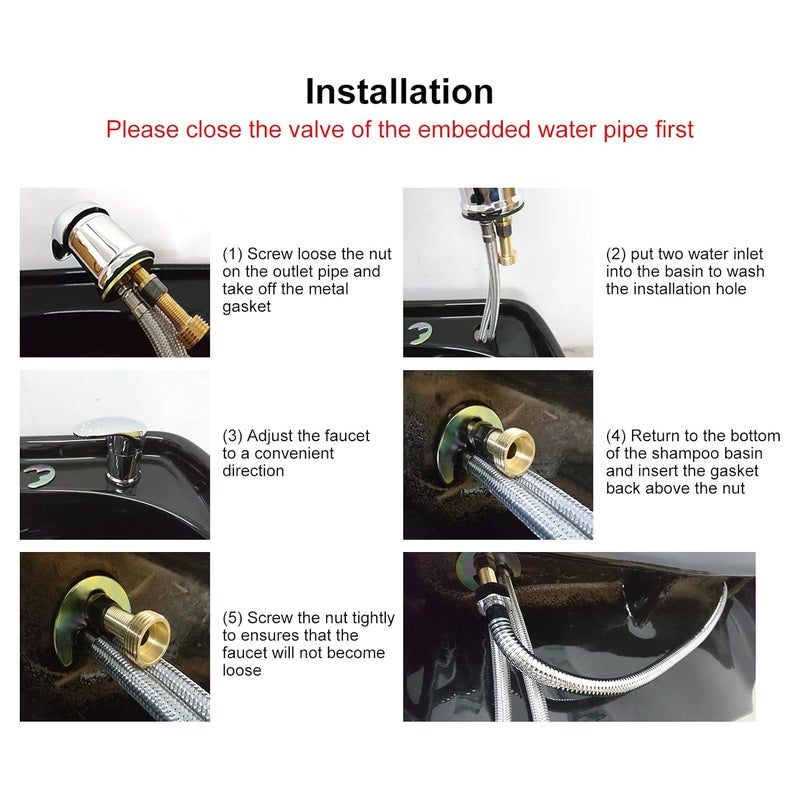 Installation
Please close the valve of the embedded water pipe first

(1) Screw loose the nut on the outlet pipe and take off the metal gasket

(2) put two water inlet into the basin to wash the installation hole

(3) Adjust the faucet to a convenient direction

(4) Return to the bottom of the shampoo basin and insert the gasket back above the nut

(5) Screw the nut tightly to ensures that the faucet will not become loose