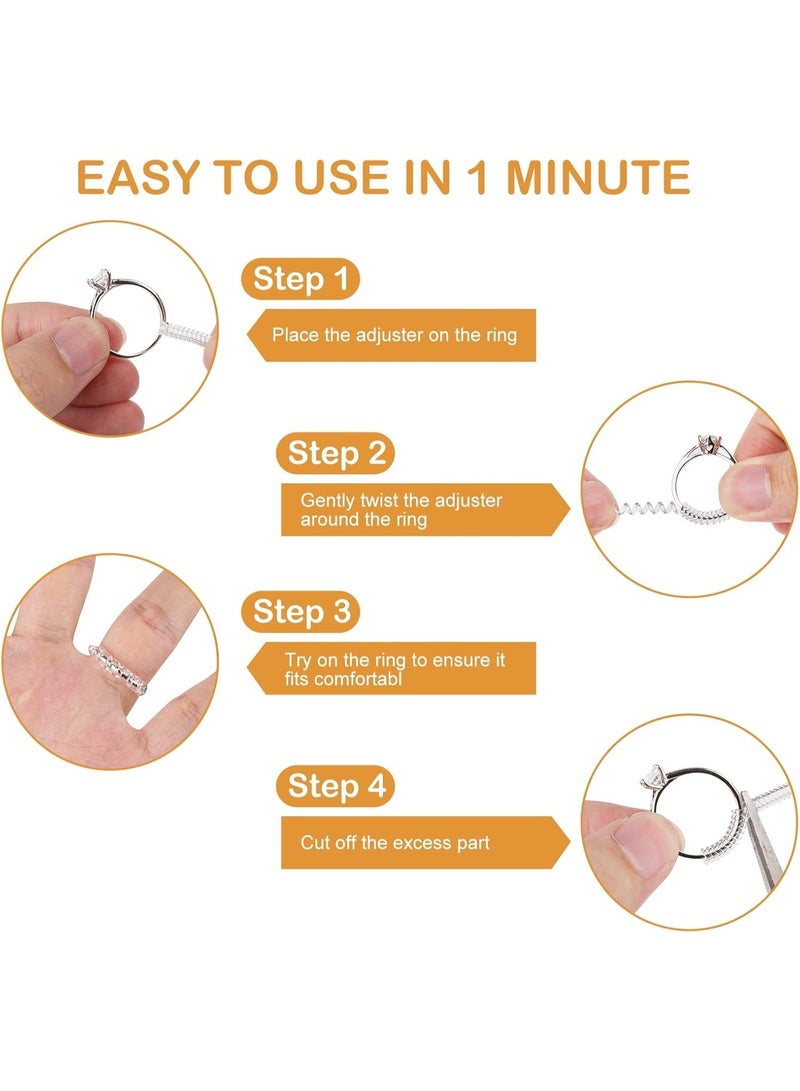 EASY TO USE IN 1 MINUTE

Step 1

Place the adjuster on the ring

Step 2

Gently twist the adjuster around the ring

Step 3

Try on the ring to ensure it fits comfortabl

Step 4

Cut off the excess part