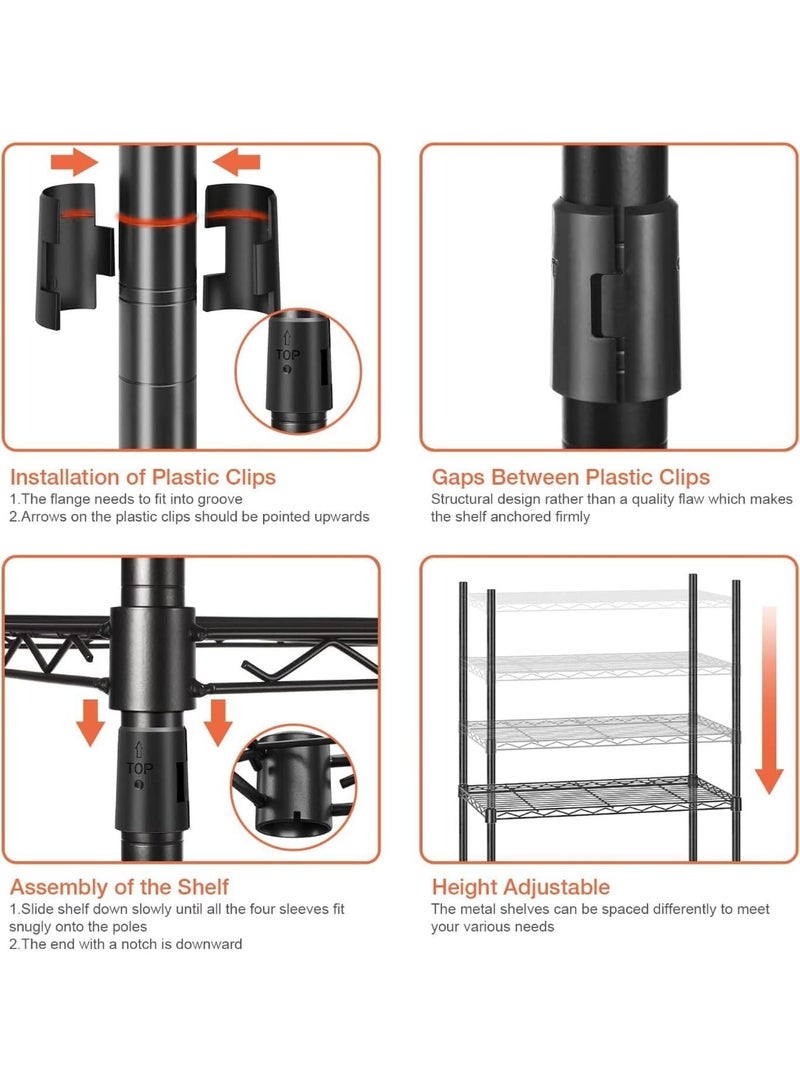 TOP

Installation of Plastic Clips
1.The flange needs to fit into groove
2.Arrows on the plastic clips should be pointed upwards

Gaps Between Plastic Clips
Structural design rather than a quality flaw which makes the shelf anchored firmly

TOP

Assembly of the Shelf
1.Slide shelf down slowly until all the four sleeves fit snugly onto the poles
2.The end with a notch is downward

Height Adjustable
The metal shelves can be spaced differently to meet your various needs