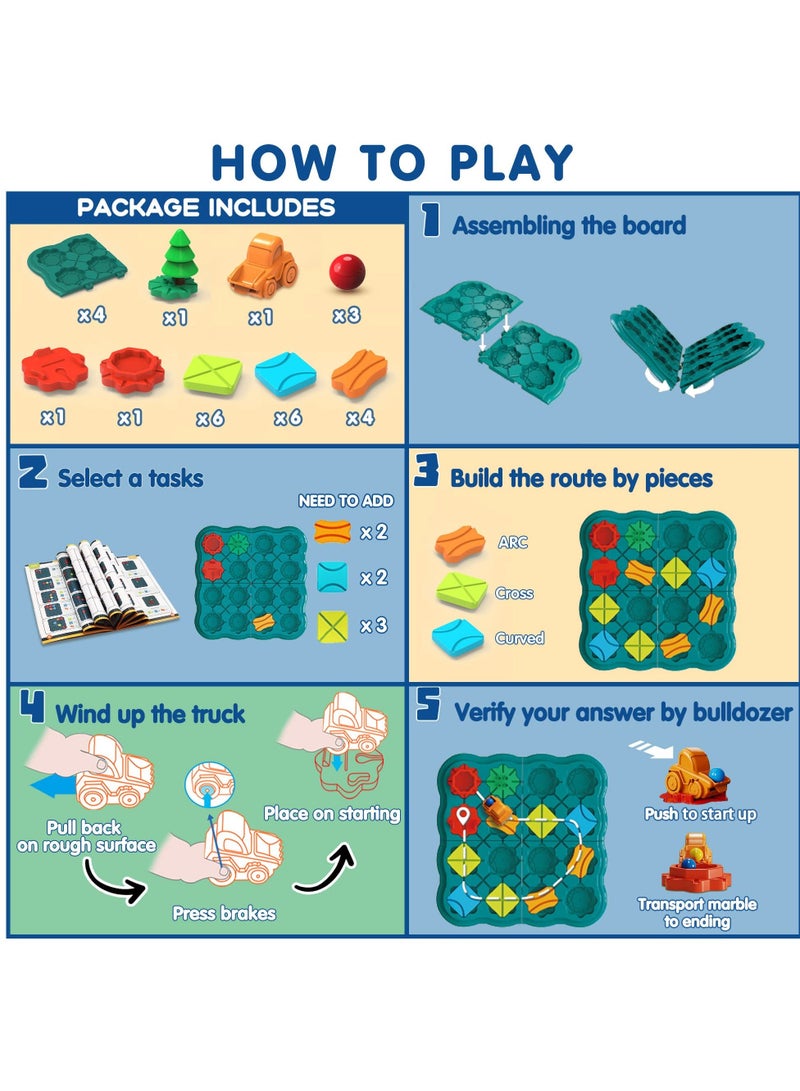 HOW TO PLAY

PACKAGE INCLUDES

x4 x1 x1 x3

x1 x1 x6 x6 x4

1 Assembling the board

2 Select a tasks

NEED TO ADD

x 2

x 2

x 3

3 Build the route by pieces

ARC

Cross

Curved

4 Wind up the truck

Pull back on rough surface

Press brakes

Place on starting

5 Verify your answer by bulldozer

Push to start up

Transport marble to ending