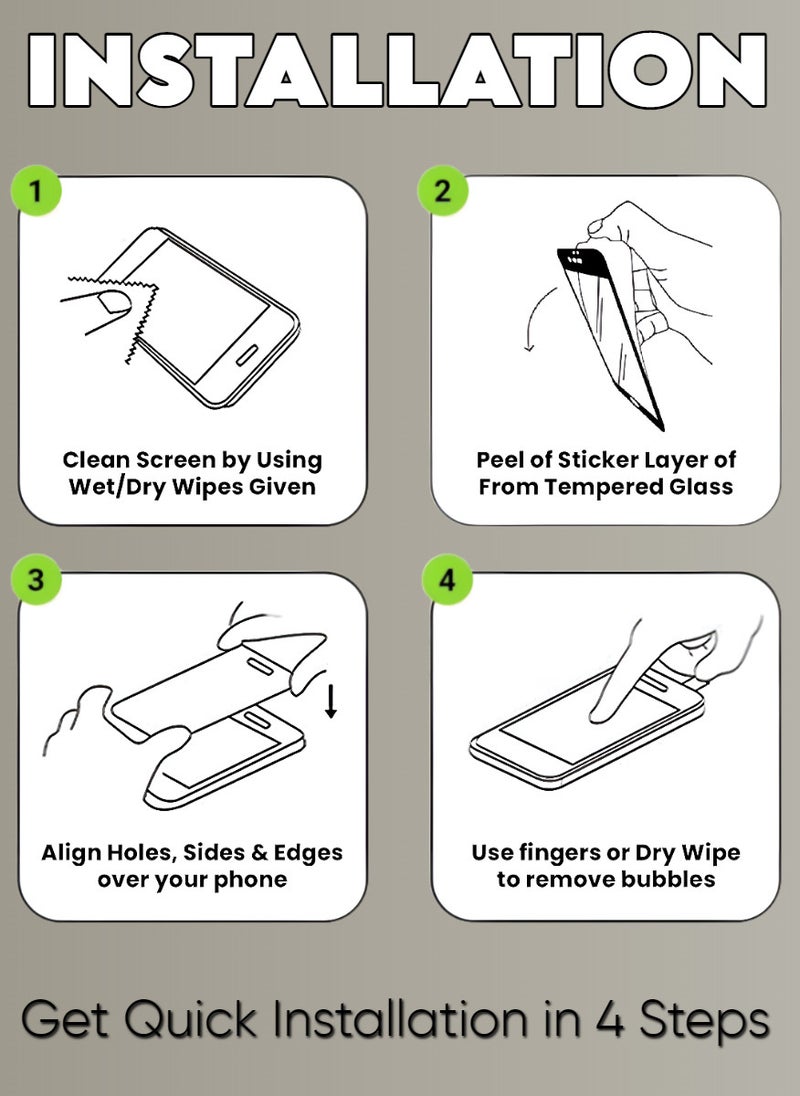 INSTALLATION

1

Clean Screen by Using Wet/Dry Wipes Given

2

Peel of Sticker Layer of From Tempered Glass

3

Align Holes, Sides & Edges over your phone

4

Use fingers or Dry Wipe to remove bubbles

Get Quick Installation in 4 Steps